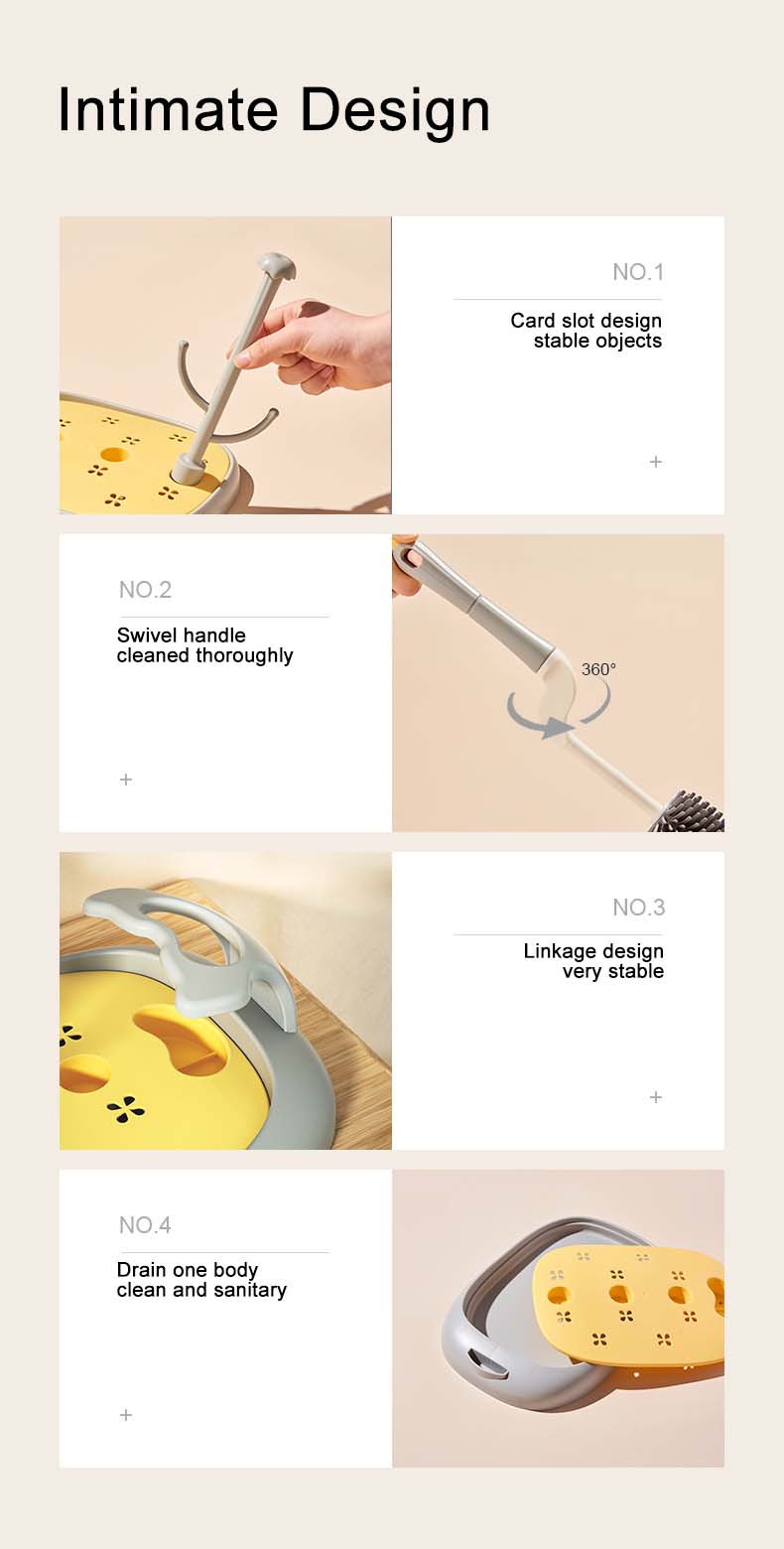 Intimate Design

NO.1

Card slot design stable objects

+

NO.2

Swivel handle cleaned thoroughly

+

360°

NO.3

Linkage design very stable

+

NO.4

Drain one body clean and sanitary

+