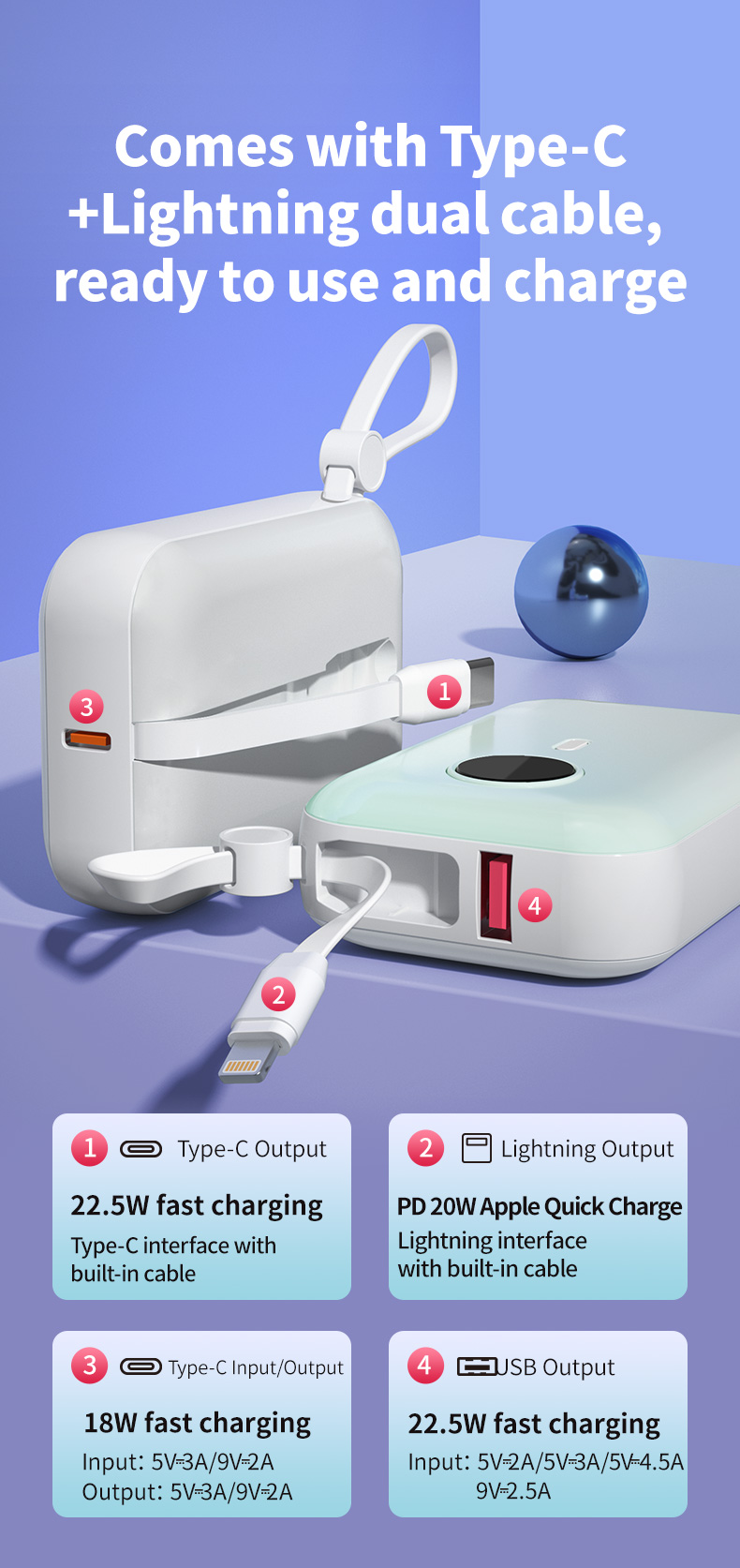 Comes with Type-C +Lightning dual cable, ready to use and charge

3

1

4

2

1 Type-C Output

22.5W fast charging

Type-C interface with built-in cable

2 Lightning Output

PD 20W Apple Quick Charge

Lightning interface with built-in cable

3 Type-C Input/Output

18W fast charging

Input: 5V⎓3A/9V⎓2A
Output: 5V⎓3A/9V⎓2A

4 USB Output

22.5W fast charging

Input: 5V⎓2A/5V⎓3A/5V⎓4.5A
9V⎓2.5A