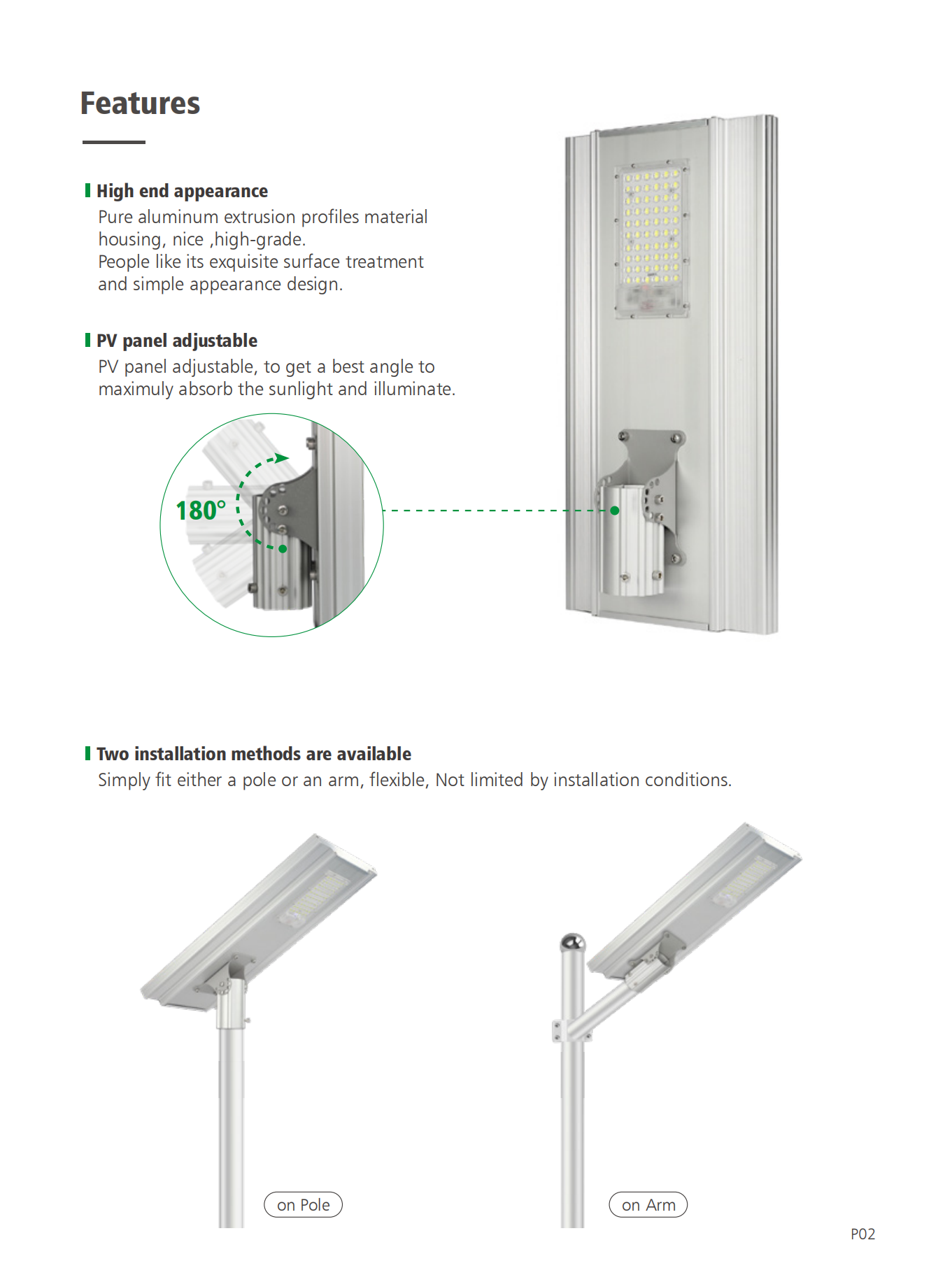 Features

High end appearance
Pure aluminum extrusion profiles material housing, nice ,high-grade.
People like its exquisite surface treatment and simple appearance design.

PV panel adjustable
PV panel adjustable, to get a best angle to maximuly absorb the sunlight and illuminate.

180°

Two installation methods are available
Simply fit either a pole or an arm, flexible, Not limited by installation conditions.

on Pole

on Arm

P02