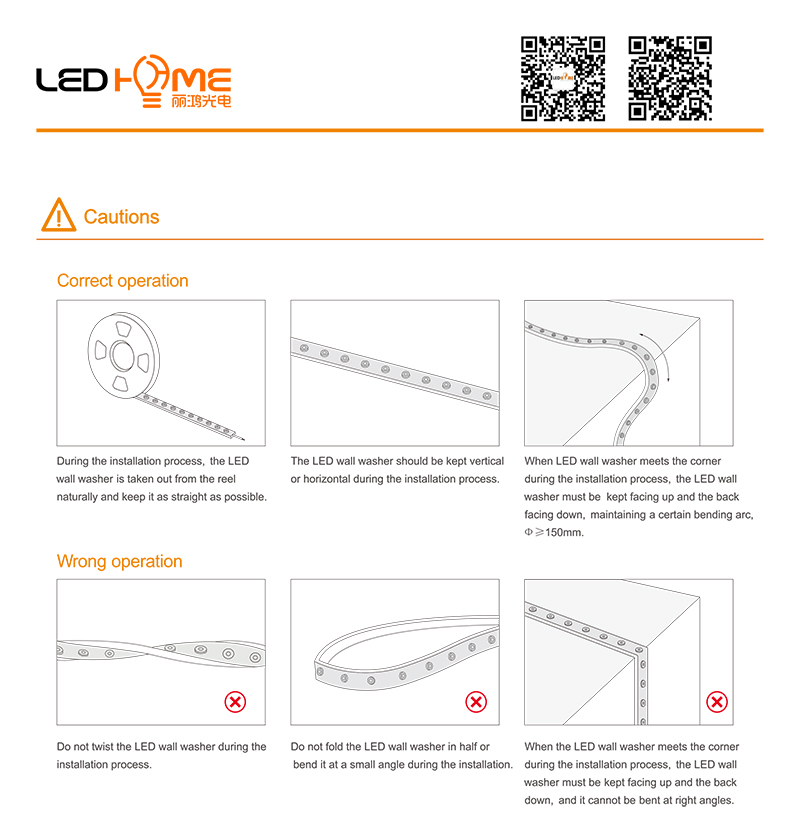 LED HOME
丽鸿光电

Cautions

Correct operation

During the installation process, the LED wall washer is taken out from the reel naturally and keep it as straight as possible.

The LED wall washer should be kept vertical or horizontal during the installation process.

When LED wall washer meets the corner during the installation process, the LED wall washer must be kept facing up and the back facing down, maintaining a certain bending arc, $\Phi \geqslant 150$mm.

Wrong operation

Do not twist the LED wall washer during the installation process.

Do not fold the LED wall washer in half or bend it at a small angle during the installation.

When the LED wall washer meets the corner during the installation process, the LED wall washer must be kept facing up and the back down, and it cannot be bent at right angles.