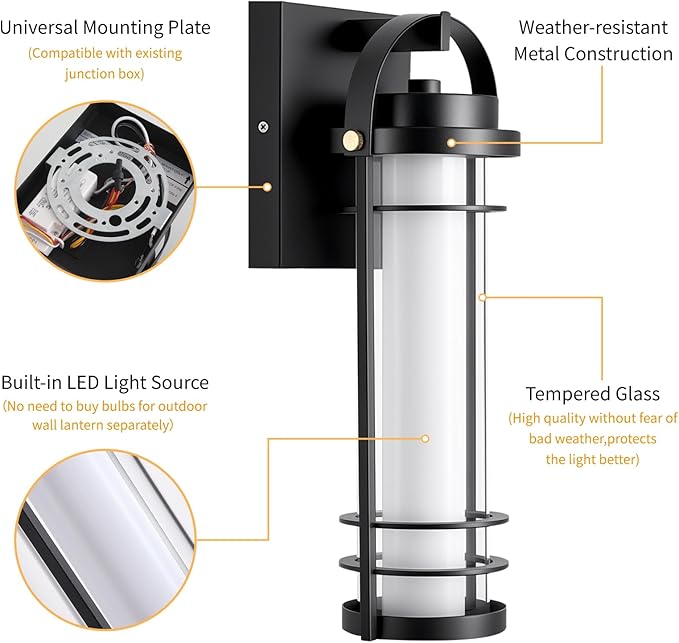 Universal Mounting Plate
(Compatible with existing junction box)

Weather-resistant Metal Construction

Built-in LED Light Source
(No need to buy bulbs for outdoor wall lantern separately)

Tempered Glass
(High quality without fear of bad weather,protects the light better)