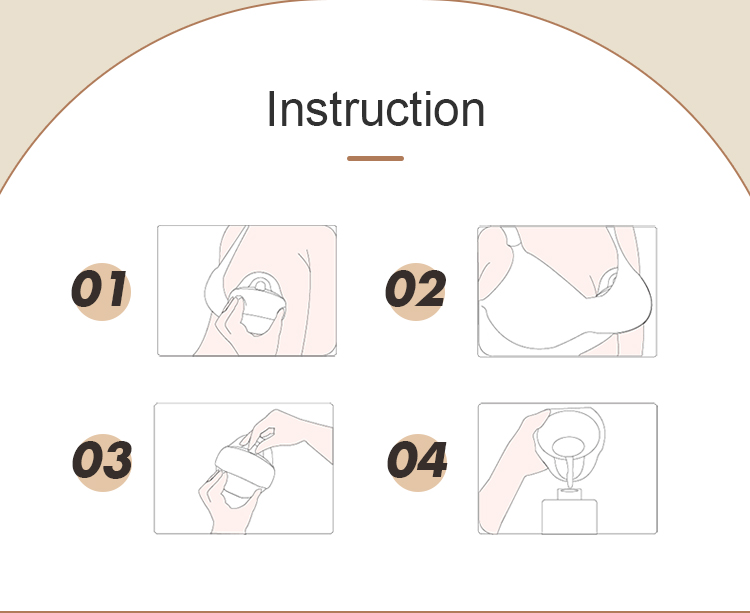 Instruction

01

02

03

04