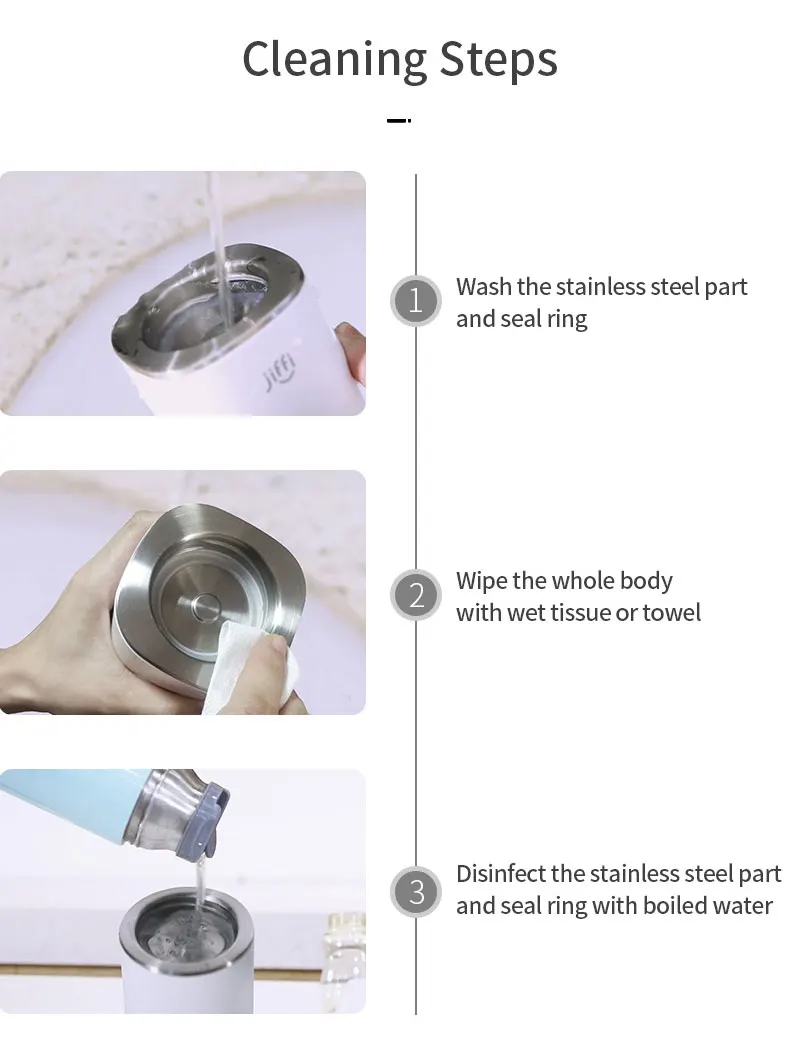 Cleaning Steps

Jiffi

1 Wash the stainless steel part and seal ring

2 Wipe the whole body with wet tissue or towel

3 Disinfect the stainless steel part and seal ring with boiled water