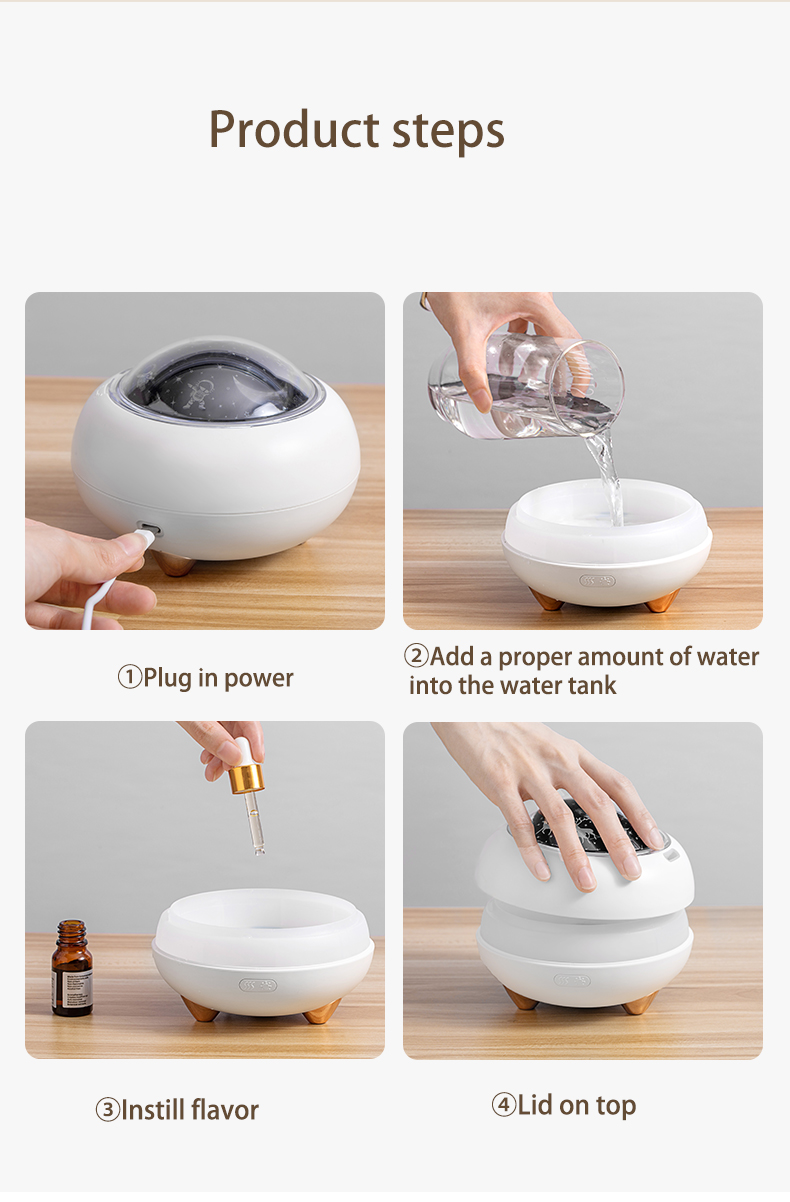 Product steps

①Plug in power

②Add a proper amount of water into the water tank

③Instill flavor

④Lid on top