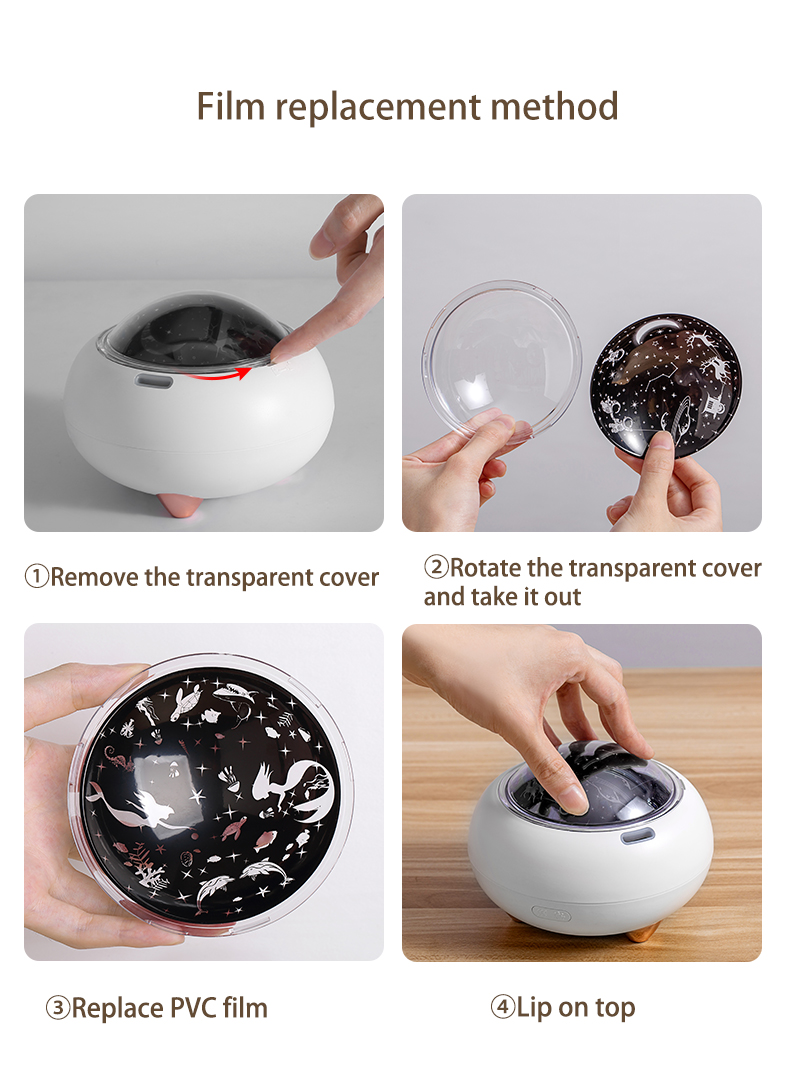 Film replacement method

①Remove the transparent cover

②Rotate the transparent cover and take it out

③Replace PVC film

④Lip on top