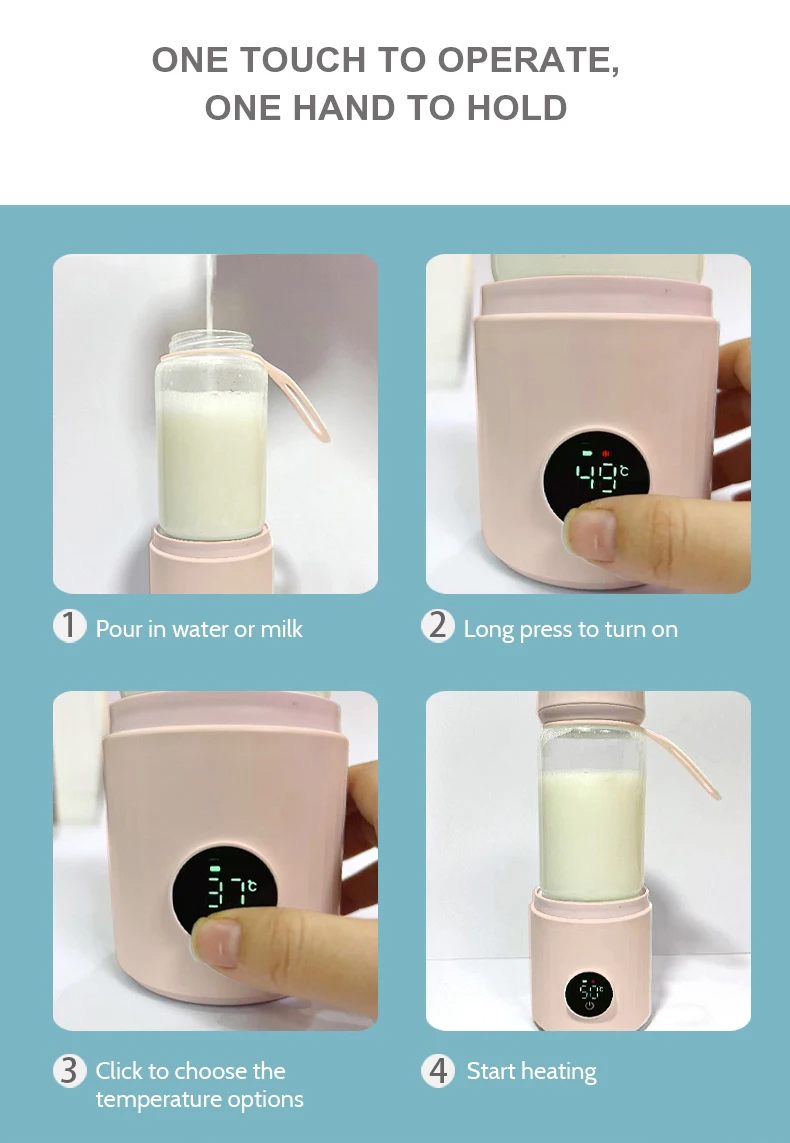 ONE TOUCH TO OPERATE,
ONE HAND TO HOLD

49°C

1 Pour in water or milk

2 Long press to turn on

37°C

50°C

3 Click to choose the temperature options

4 Start heating