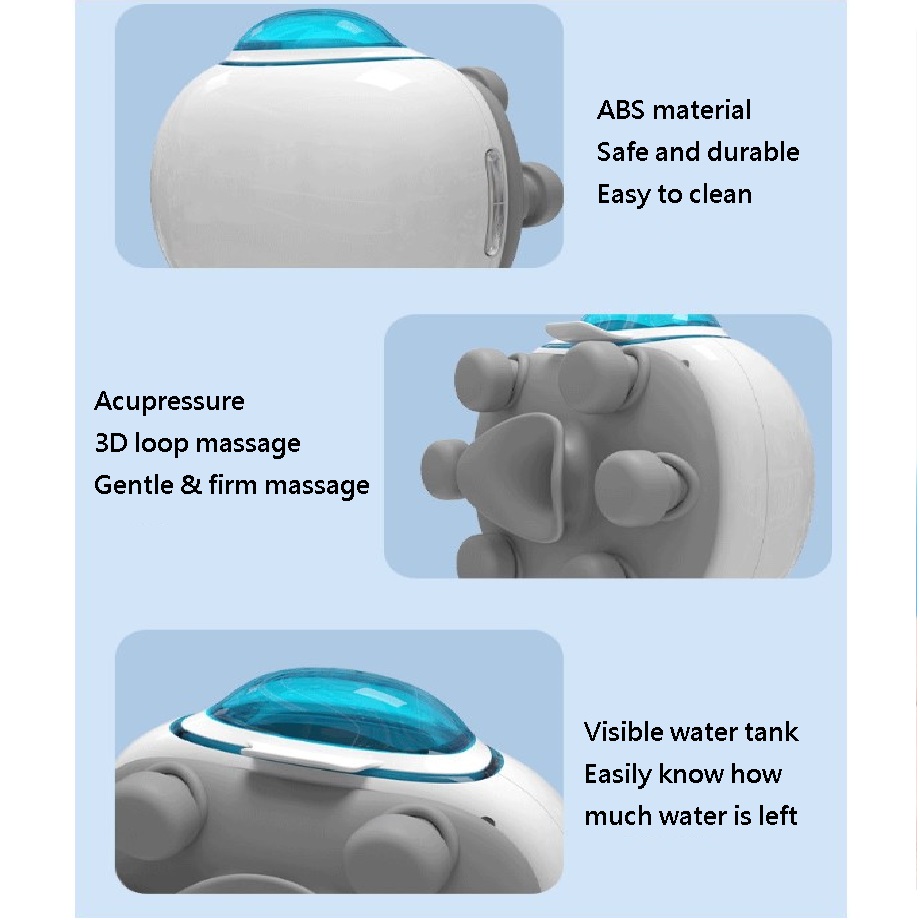 ABS material
Safe and durable
Easy to clean

Acupressure
3D loop massage
Gentle & firm massage

Visible water tank
Easily know how much water is left