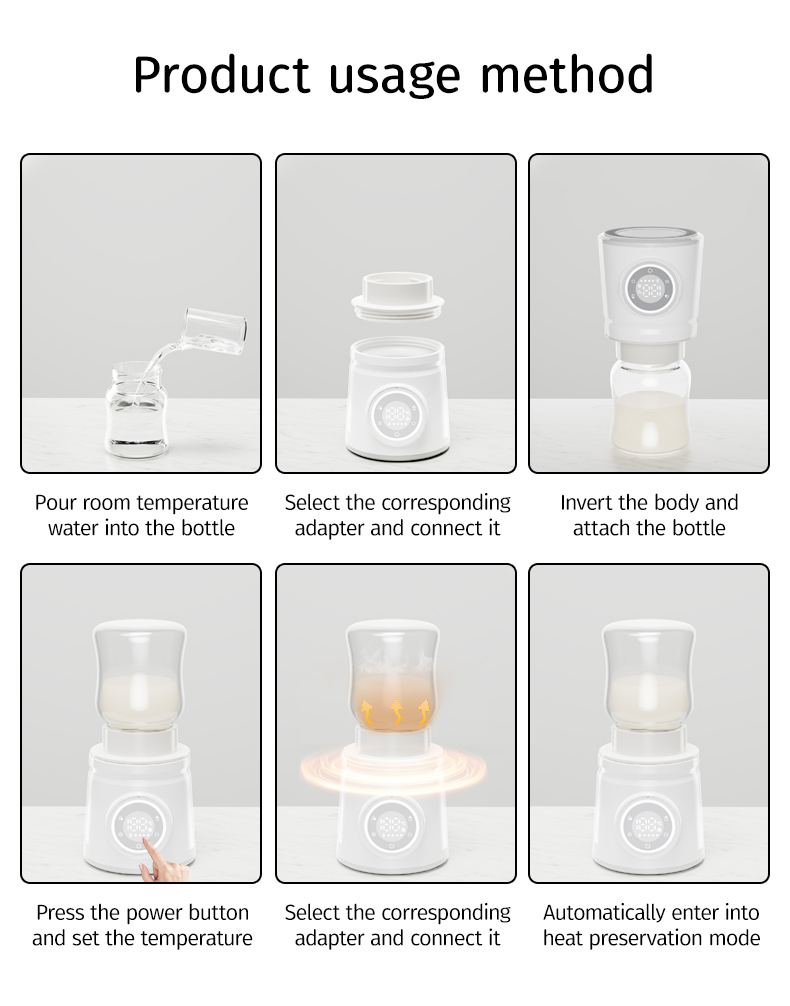 Product usage method

Pour room temperature water into the bottle

Select the corresponding adapter and connect it

Invert the body and attach the bottle

Press the power button and set the temperature

Select the corresponding adapter and connect it

Automatically enter into heat preservation mode