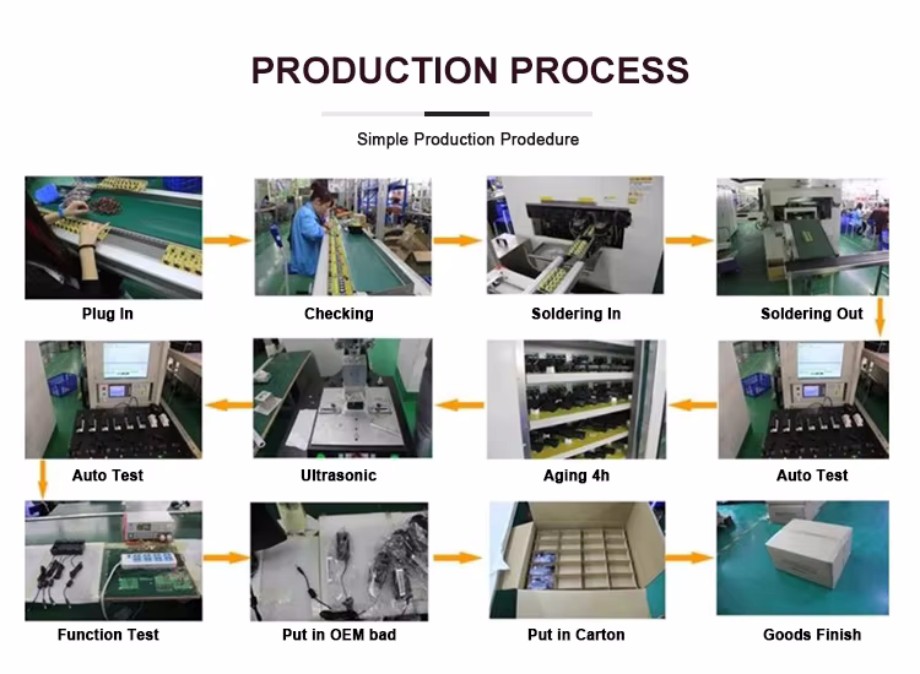 PRODUCTION PROCESS

Simple Production Prodedure

Plug In

Checking

Soldering In

Soldering Out

Auto Test

Ultrasonic

Aging 4h

Auto Test

Function Test

Put in OEM bad

Put in Carton

Goods Finish