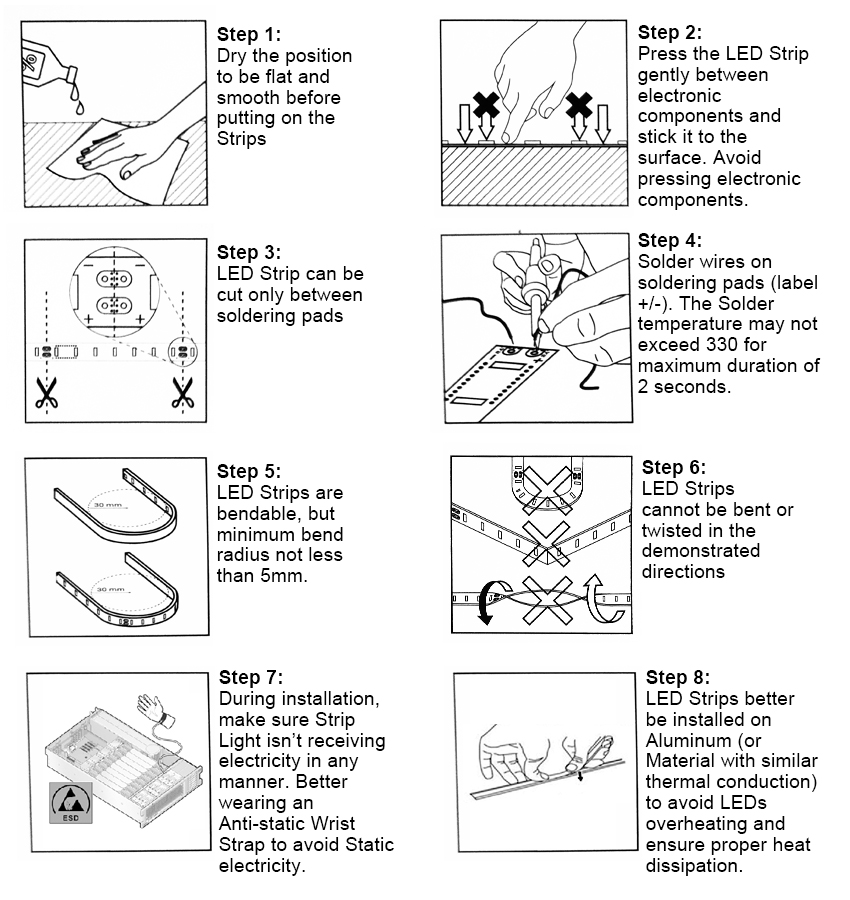 Step 1:
Dry the position to be flat and smooth before putting on the Strips

Step 2:
Press the LED Strip gently between electronic components and stick it to the surface. Avoid pressing electronic components.

Step 3:
LED Strip can be cut only between soldering pads

Step 4:
Solder wires on soldering pads (label +/-). The Solder temperature may not exceed 330 for maximum duration of 2 seconds.

30 mm

30 mm

Step 5:
LED Strips are bendable, but minimum bend radius not less than 5mm.

Step 6:
LED Strips cannot be bent or twisted in the demonstrated directions

ESD

Step 7:
During installation, make sure Strip Light isn't receiving electricity in any manner. Better wearing an Anti-static Wrist Strap to avoid Static electricity.

Step 8:
LED Strips better be installed on Aluminum (or Material with similar thermal conduction) to avoid LEDs overheating and ensure proper heat dissipation.