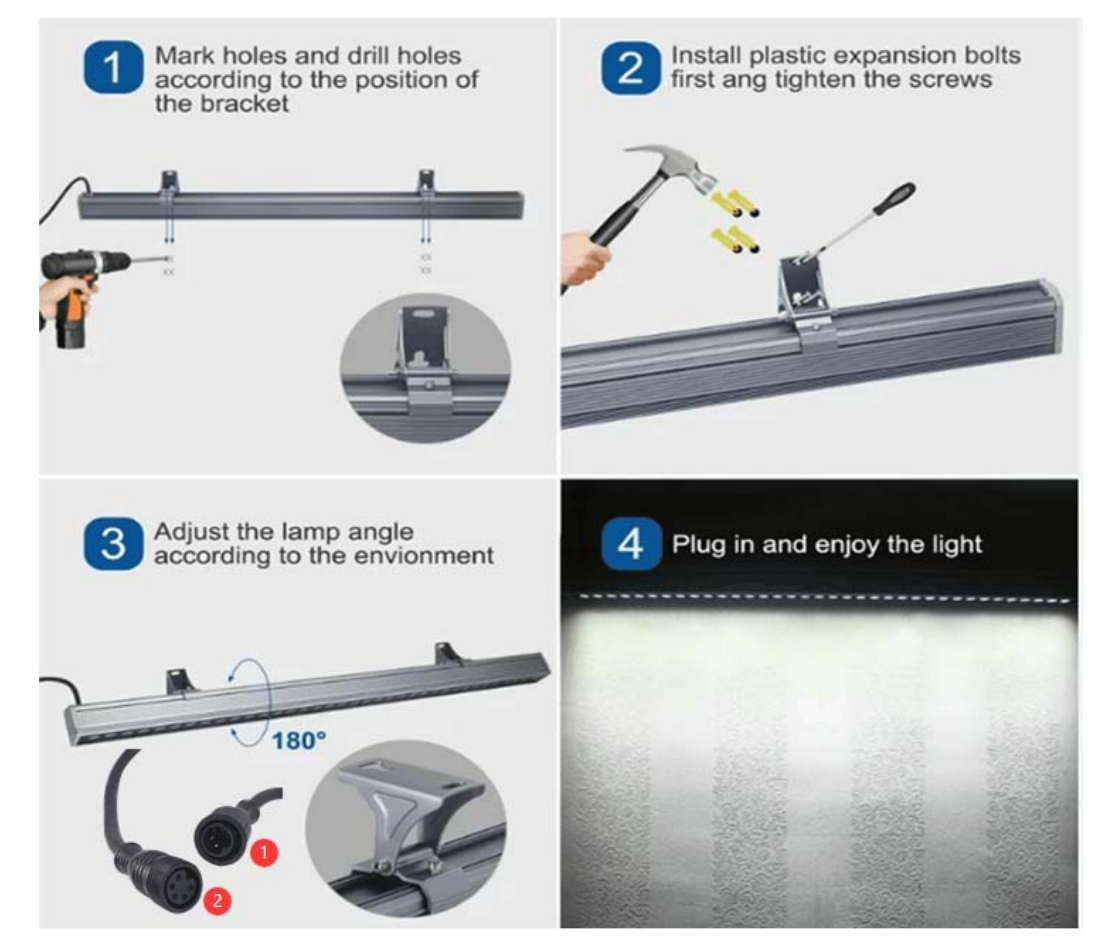 1 Mark holes and drill holes according to the position of the bracket

2 Install plastic expansion bolts first ang tighten the screws

3 Adjust the lamp angle according to the envionment

180°

1

2

4 Plug in and enjoy the light