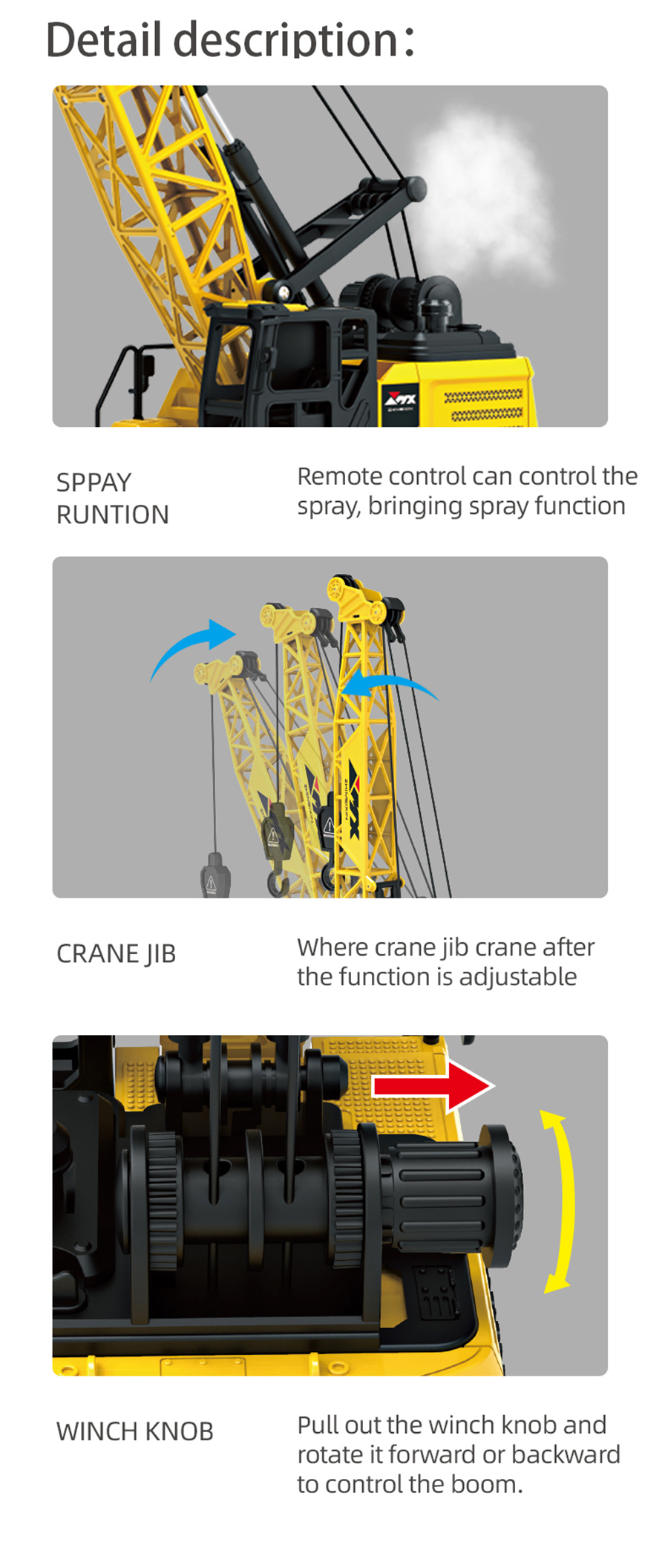 Detail description:

SPPAY RUNTION

Remote control can control the spray, bringing spray function

CRANE JIB

Where crane jib crane after the function is adjustable

WINCH KNOB

Pull out the winch knob and rotate it forward or backward to control the boom.