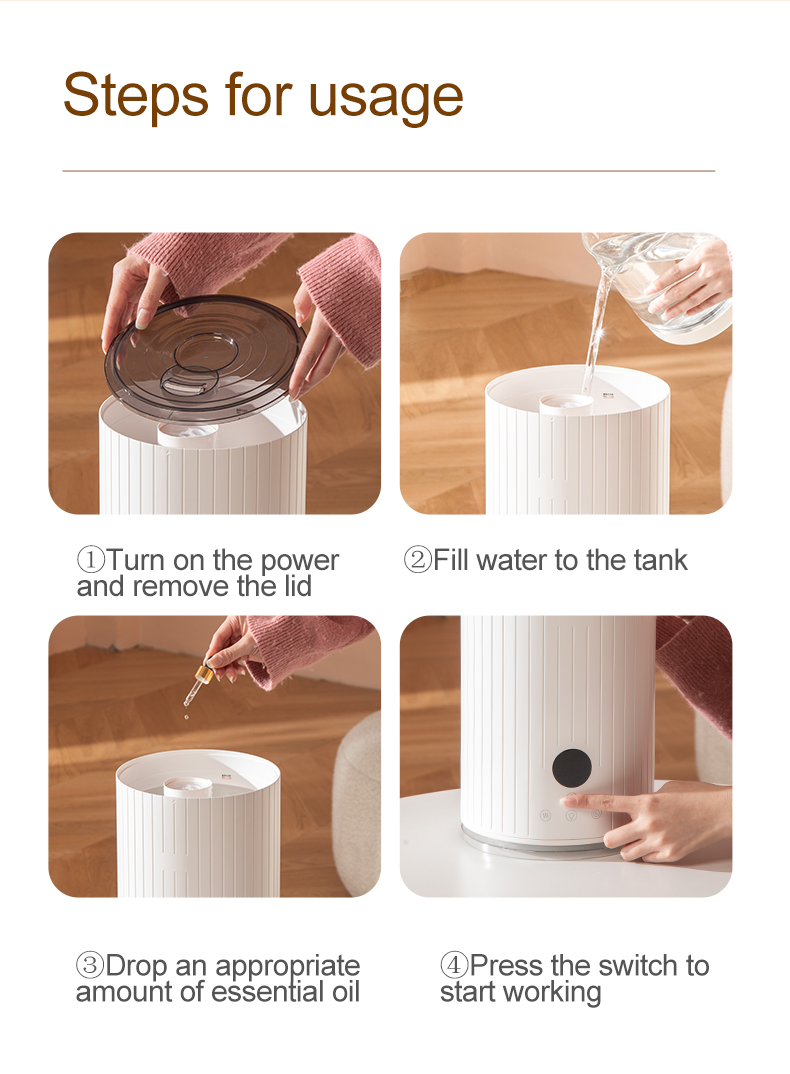 Steps for usage

①Turn on the power and remove the lid

②Fill water to the tank

③Drop an appropriate amount of essential oil

④Press the switch to start working