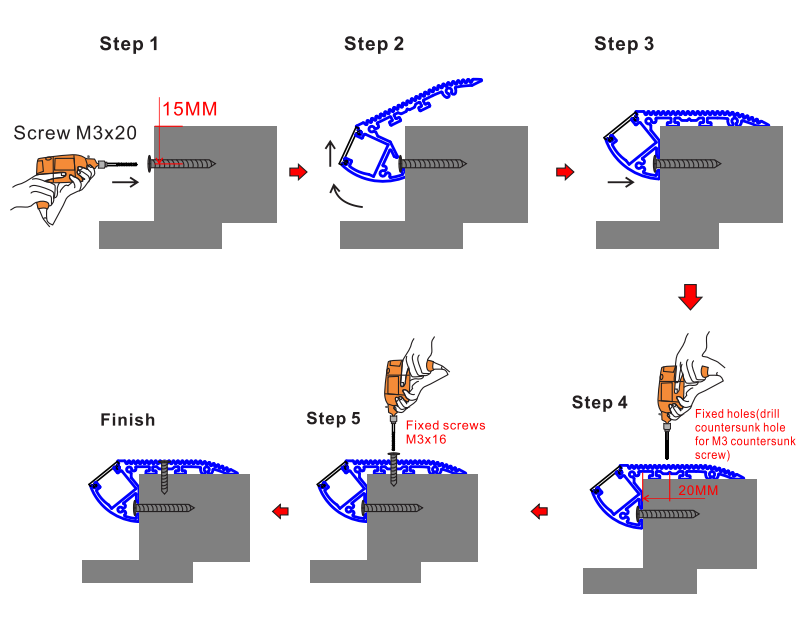 Step 1

Screw M3x20

15MM

Step 2

Step 3

Step 4

Fixed holes(drill countersunk hole for M3 countersunk screw)

20MM

Step 5

Fixed screws M3x16

Finish