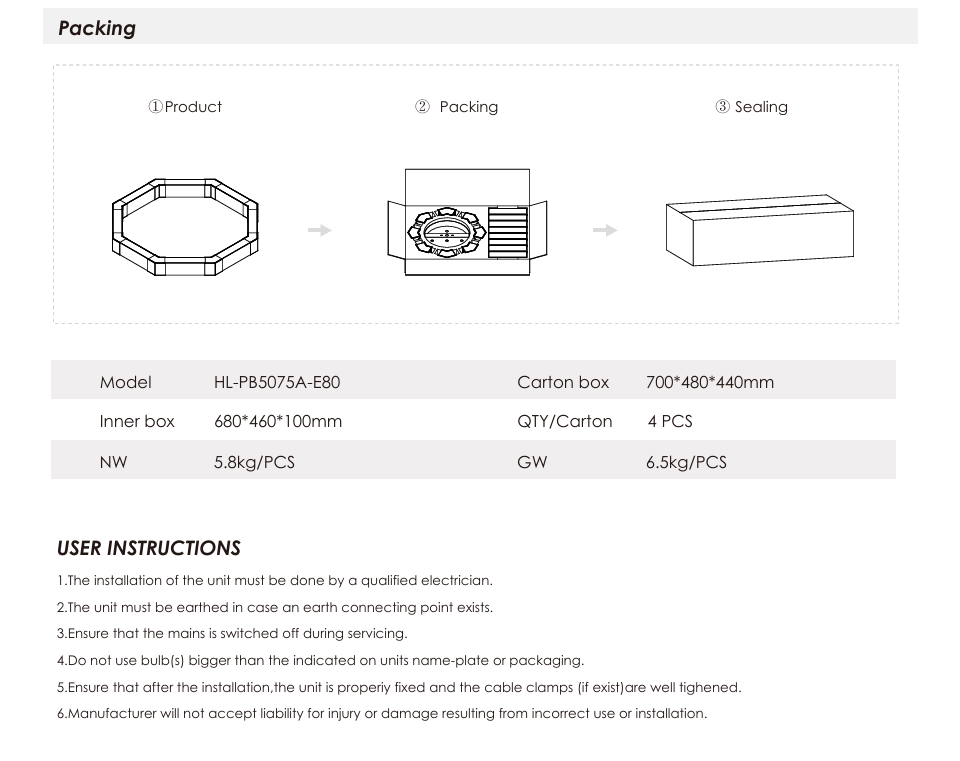 Packing

①Product

② Packing

③ Sealing

| Model | HL-PB5075A-E80 | Carton box | 700*480*440mm |
|---|---|---|---|
| Inner box | 680*460*100mm | QTY/Carton | 4 PCS |
| NW | 5.8kg/PCS | GW | 6.5kg/PCS |

USER INSTRUCTIONS

1.The installation of the unit must be done by a qualified electrician.

2.The unit must be earthed in case an earth connecting point exists.

3.Ensure that the mains is switched off during servicing.

4.Do not use bulb(s) bigger than the indicated on units name-plate or packaging.

5.Ensure that after the installation,the unit is properiy fixed and the cable clamps (if exist)are well tighened.

6.Manufacturer will not accept liability for injury or damage resulting from incorrect use or installation.