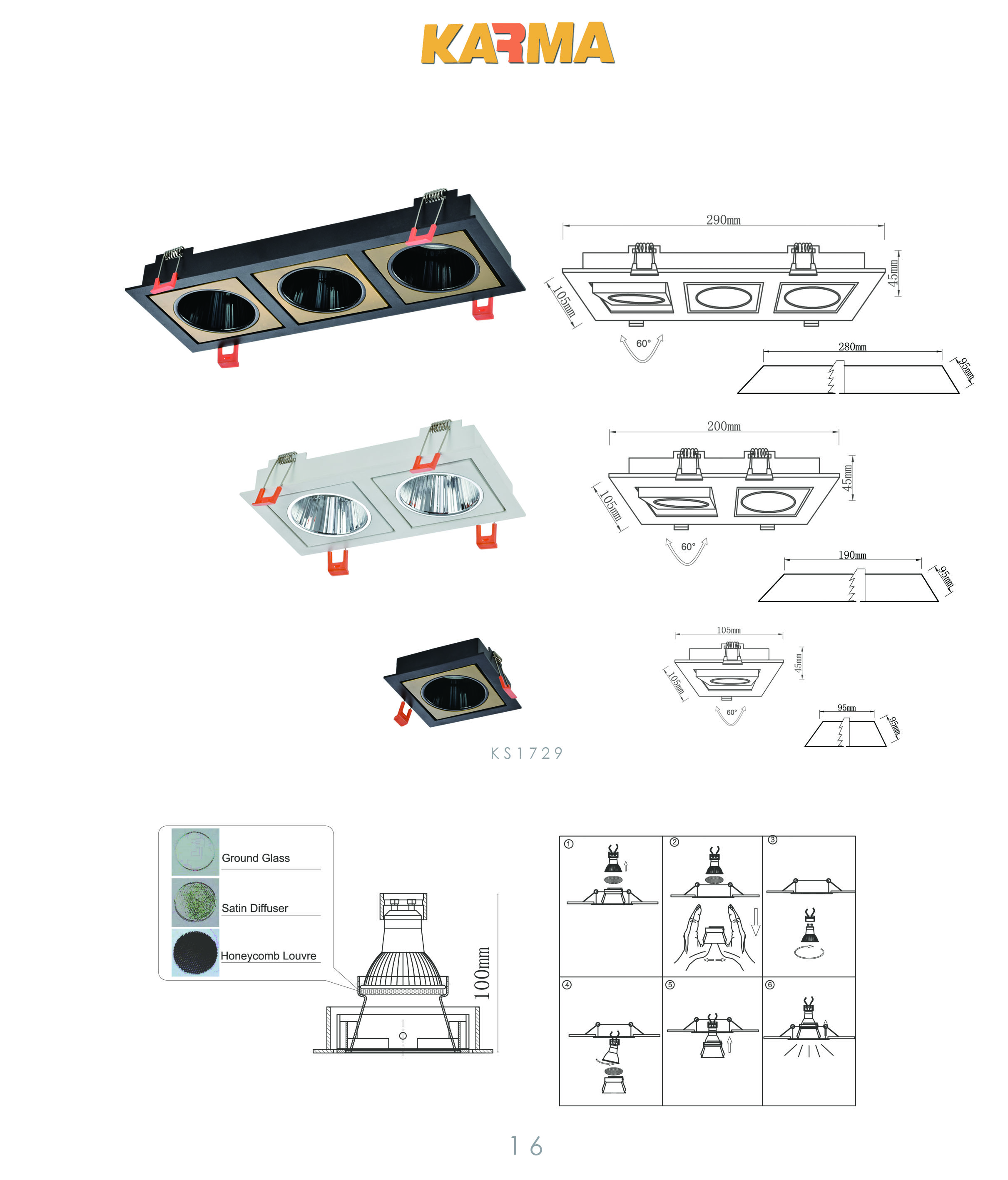 KARMA

290mm

45mm

105mm

60°

280mm

95mm

200mm

45mm

105mm

60°

190mm

95mm

105mm

45mm

105mm

60°

95mm

95mm

KS1729

Ground Glass

Satin Diffuser

Honeycomb Louvre

100mm

①

②

③

④

⑤

⑥

16