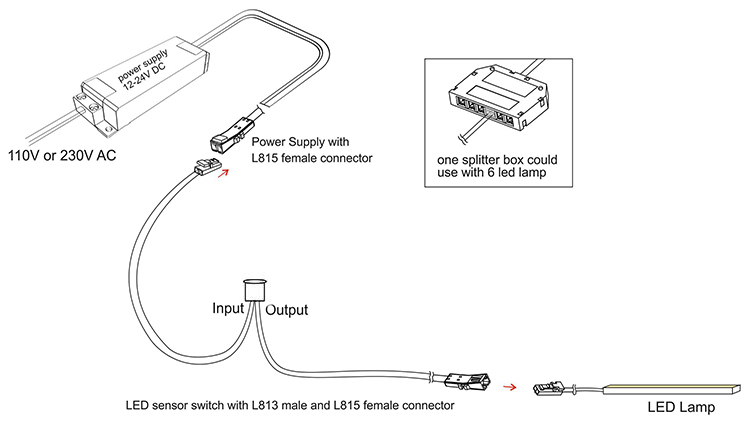 power supply
12-24V DC

110V or 230V AC

Power Supply with
L815 female connector

one splitter box could use with 6 led lamp

Input Output

LED sensor switch with L813 male and L815 female connector

LED Lamp