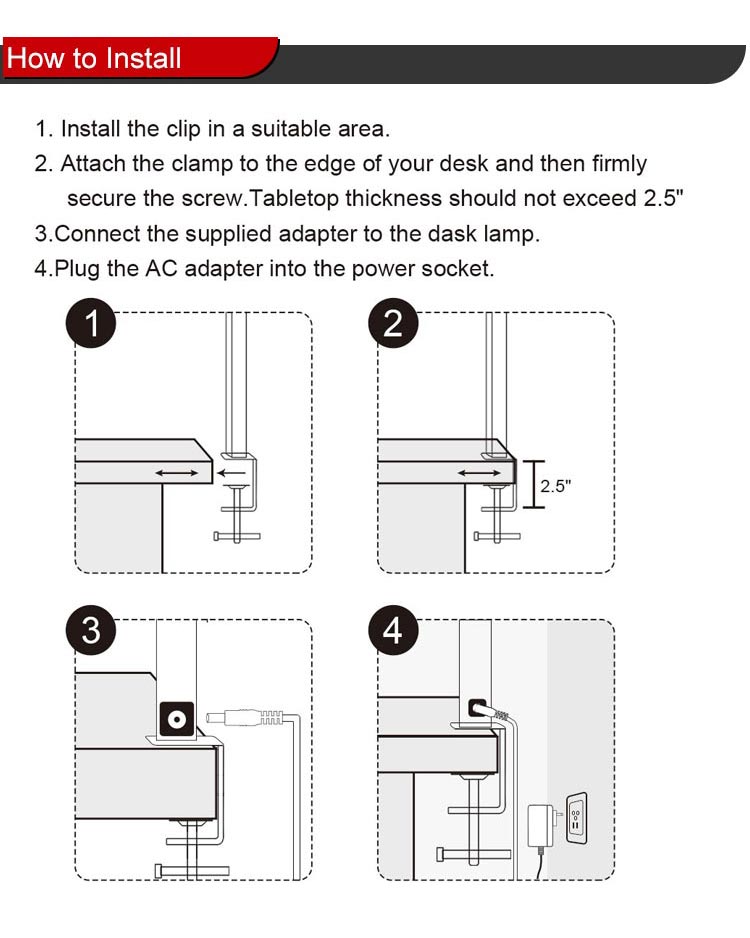 How to Install

1. Install the clip in a suitable area.
2. Attach the clamp to the edge of your desk and then firmly secure the screw.Tabletop thickness should not exceed 2.5"
3.Connect the supplied adapter to the dask lamp.
4.Plug the AC adapter into the power socket.

1

2

2.5"

3

4