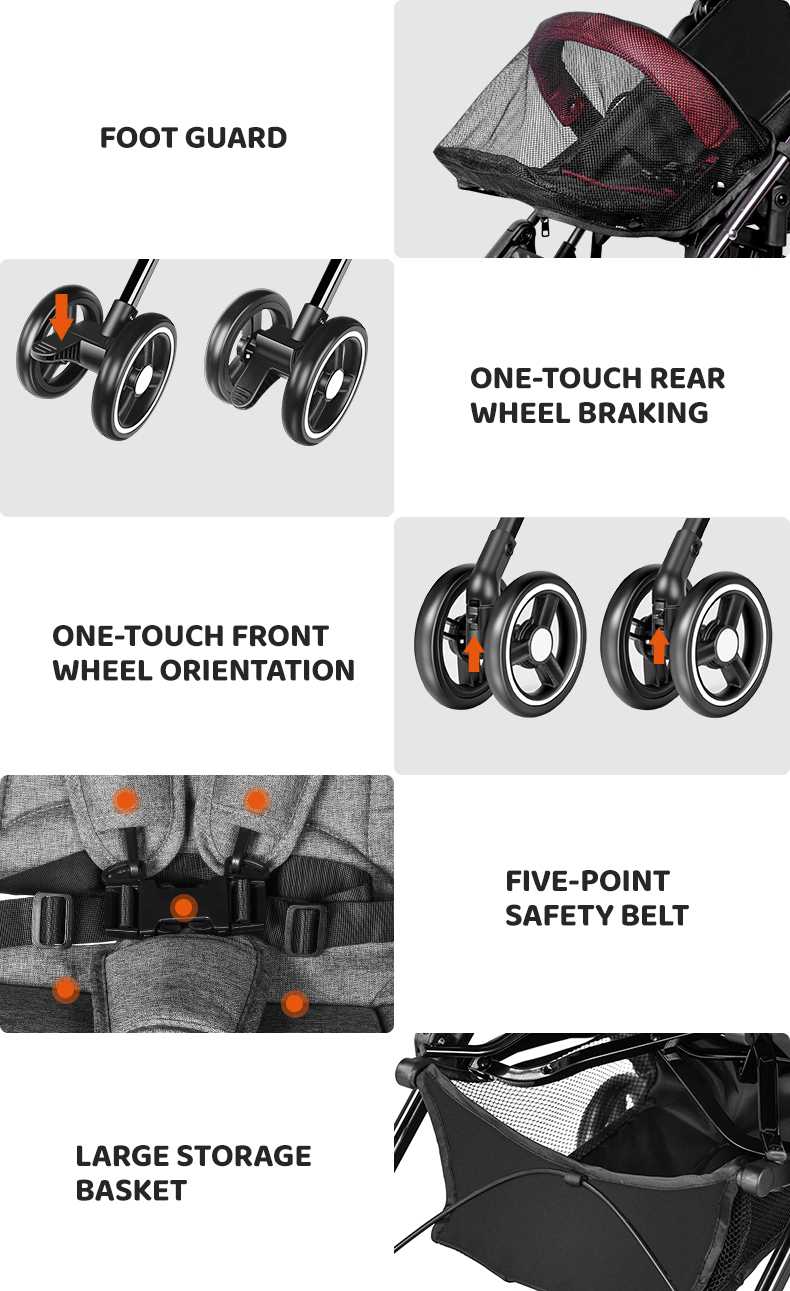 FOOT GUARD

ONE-TOUCH REAR WHEEL BRAKING

ONE-TOUCH FRONT WHEEL ORIENTATION

FIVE-POINT SAFETY BELT

LARGE STORAGE BASKET