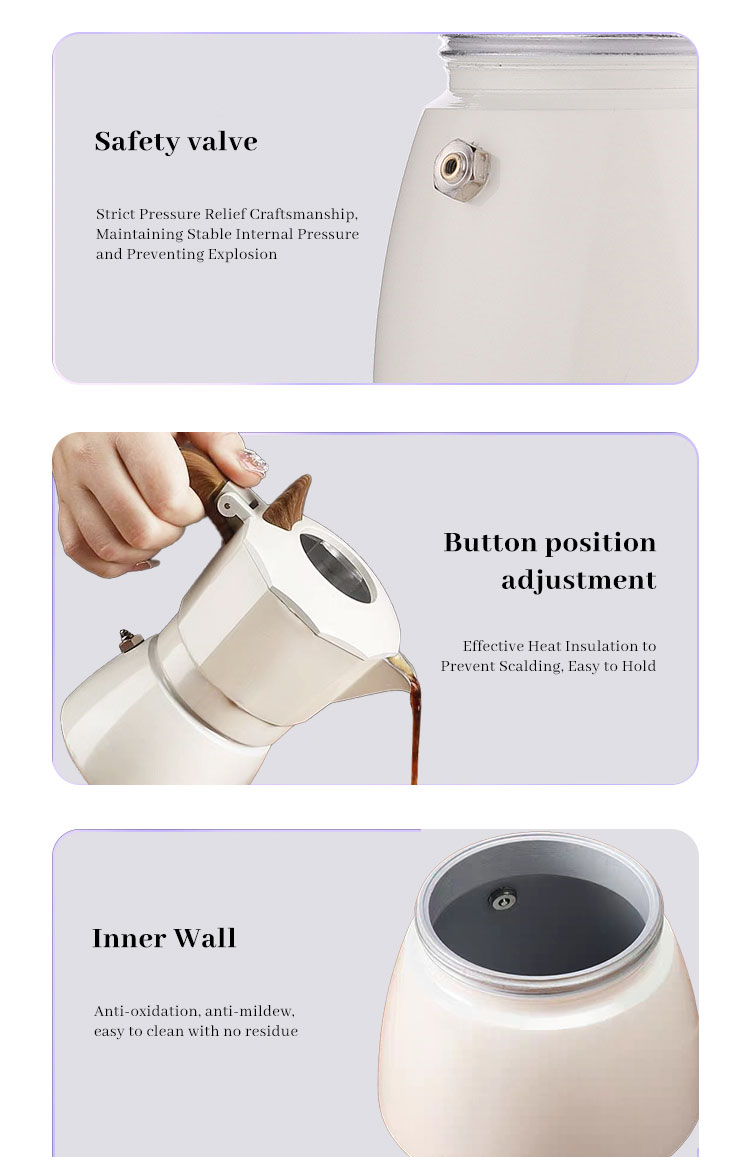 Safety valve

Strict Pressure Relief Craftsmanship, Maintaining Stable Internal Pressure and Preventing Explosion

Button position adjustment

Effective Heat Insulation to Prevent Scalding, Easy to Hold

Inner Wall

Anti-oxidation, anti-mildew, easy to clean with no residue