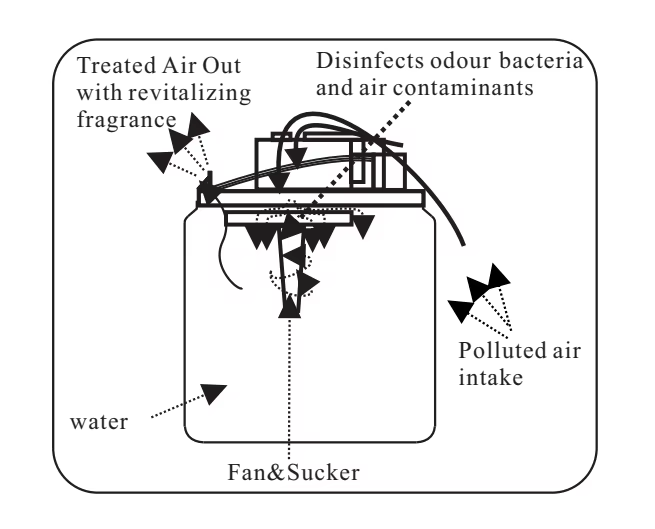 Treated Air Out with revitalizing fragrance

Disinfects odour bacteria and air contaminants

Polluted air intake

water

Fan&Sucker