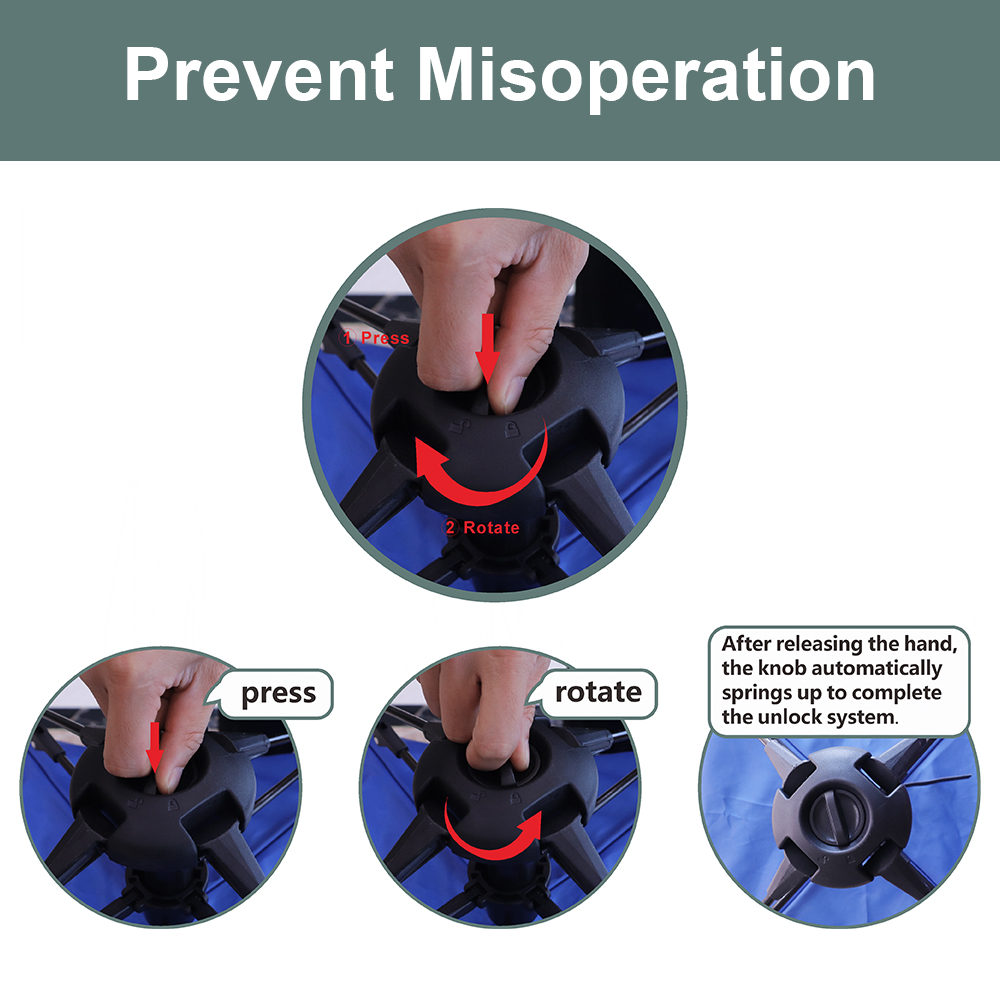 Prevent Misoperation

1 Press

2 Rotate

press

rotate

After releasing the hand, the knob automatically springs up to complete the unlock system.