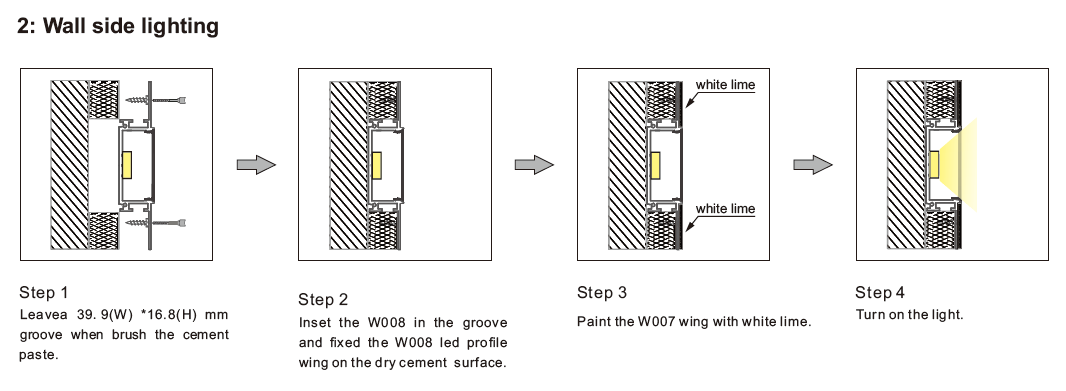 2: Wall side lighting

white lime

white lime

Step 1
Leavea 39. 9(W) *16.8(H) mm groove when brush the cement paste.

Step 2
Inset the W008 in the groove and fixed the W008 led profile wing on the dry cement surface.

Step 3
Paint the W007 wing with white lime.

Step 4
Turn on the light.