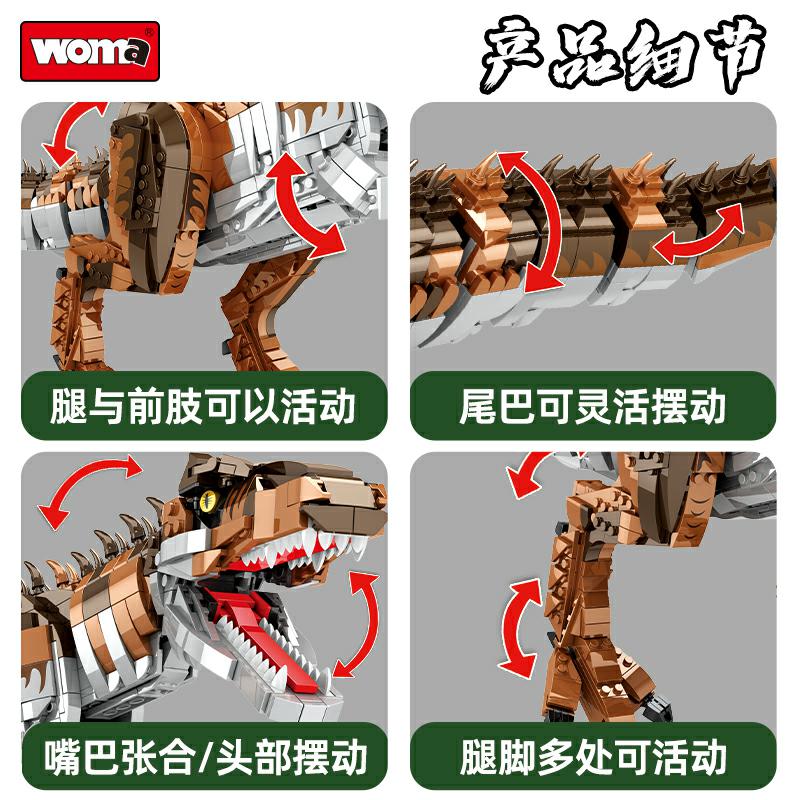 woma®

产品细节

腿与前肢可以活动

尾巴可灵活摆动

嘴巴张合/头部摆动

腿脚多处可活动