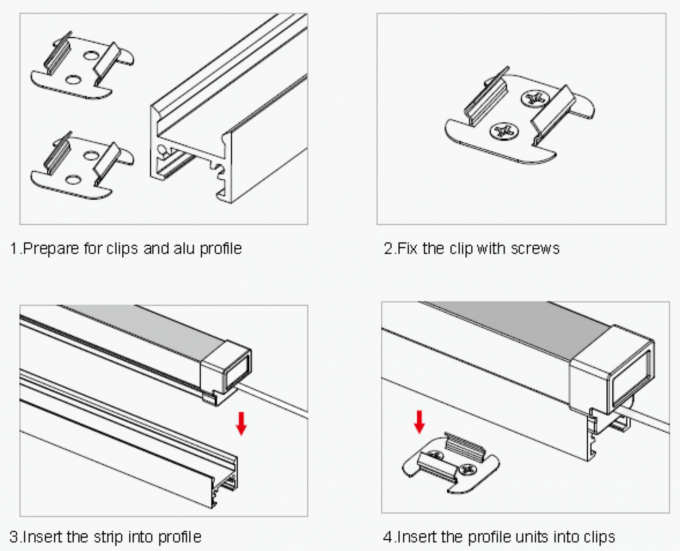 1.Prepare for clips and alu profile

2.Fix the clip with screws

3.Insert the strip into profile

4.Insert the profile units into clips