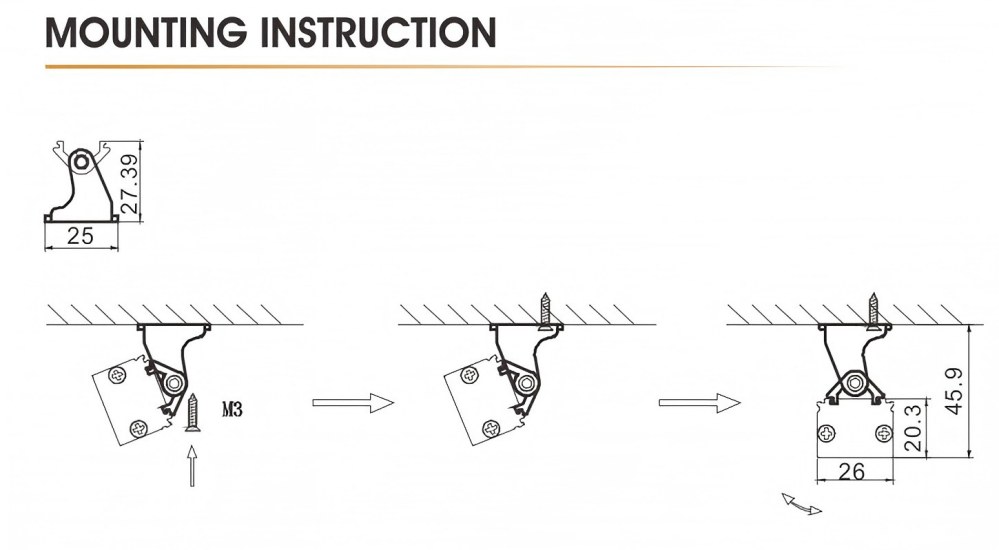 MOUNTING INSTRUCTION

27.39

25

M3

45.9

20.3

26