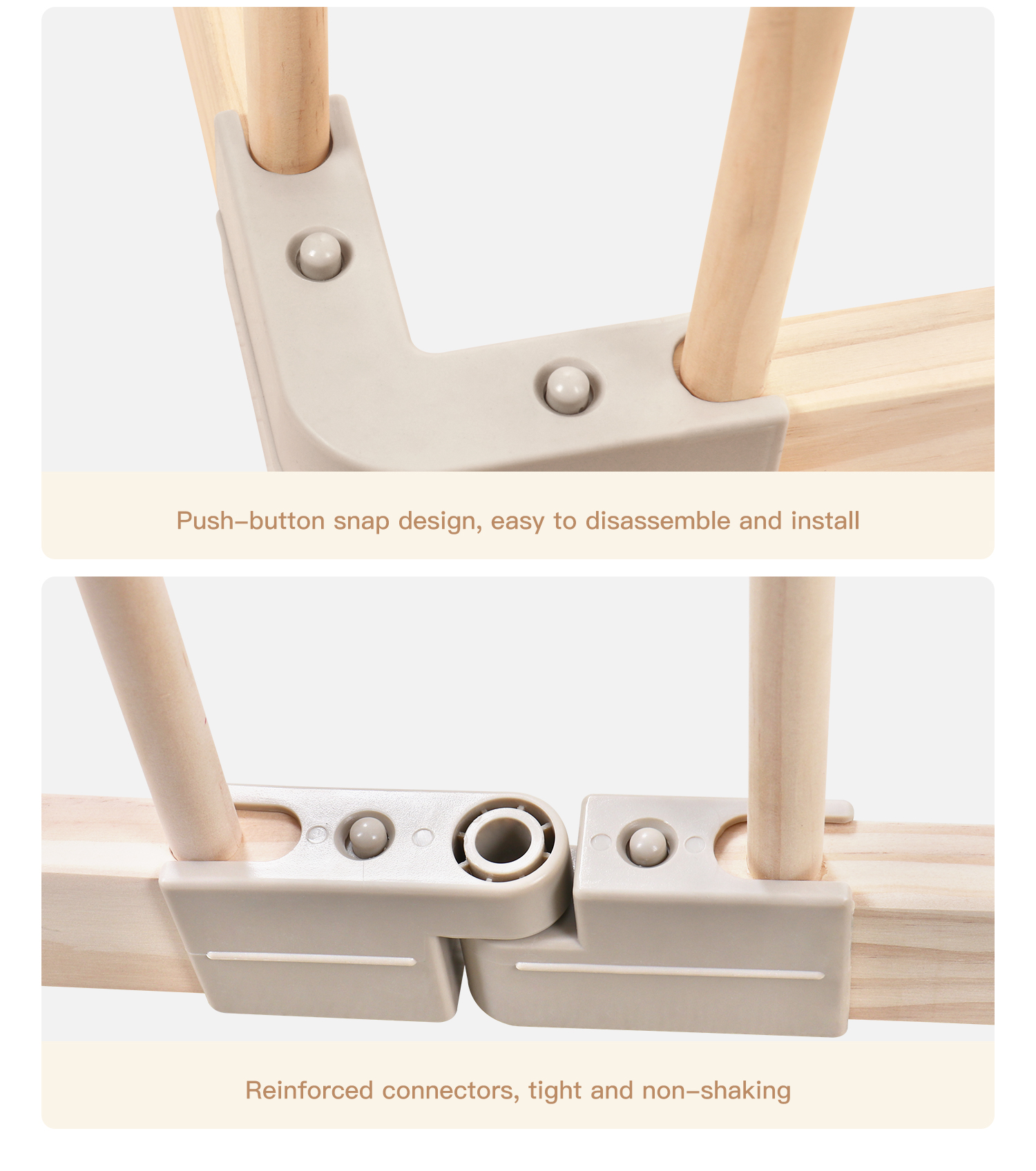 Push-button snap design, easy to disassemble and install

Reinforced connectors, tight and non-shaking