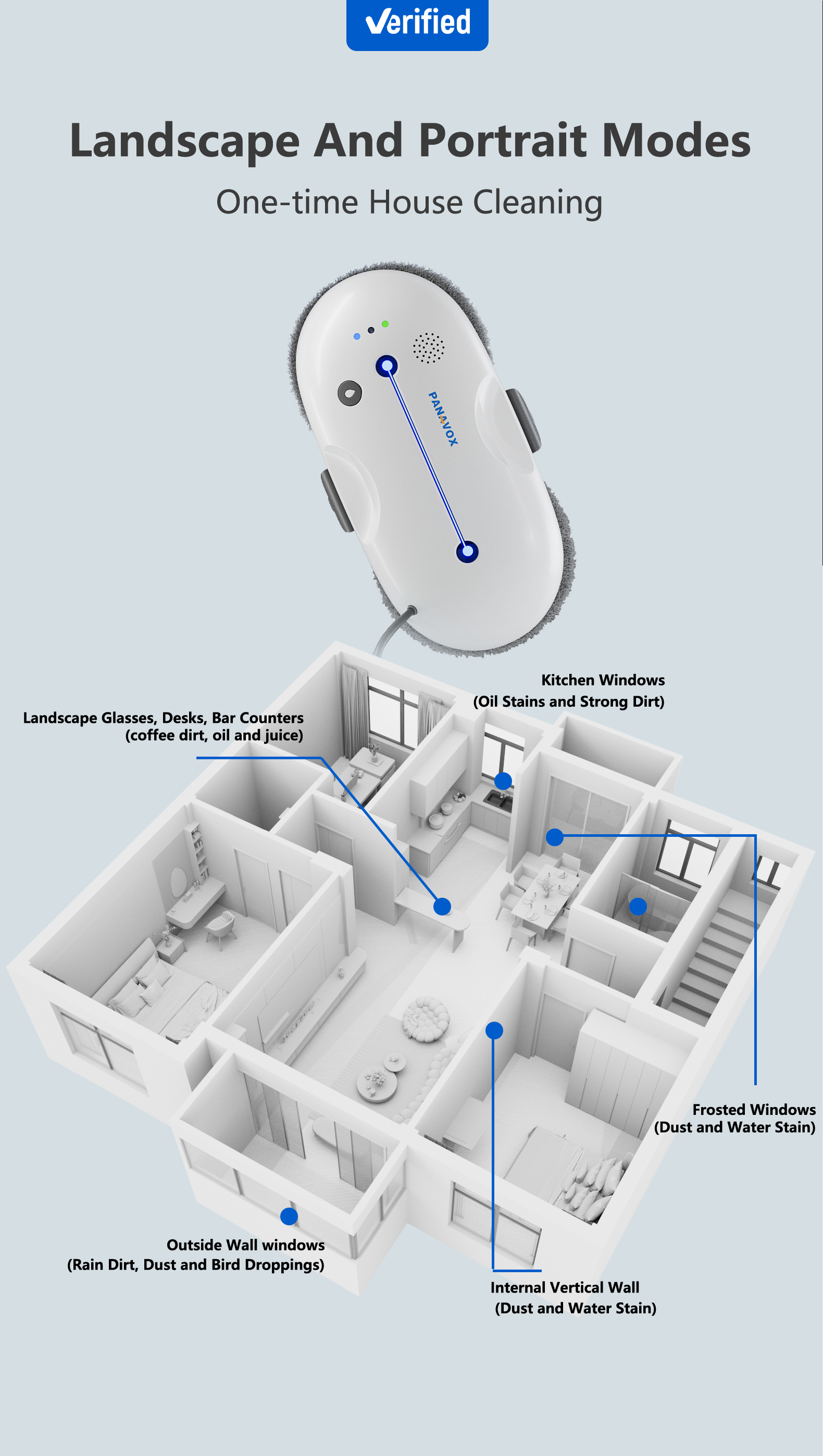 Verified

Landscape And Portrait Modes

One-time House Cleaning

PANAVOX

Kitchen Windows
(Oil Stains and Strong Dirt)

Landscape Glasses, Desks, Bar Counters
(coffee dirt, oil and juice)

Frosted Windows
(Dust and Water Stain)

Outside Wall windows
(Rain Dirt, Dust and Bird Droppings)

Internal Vertical Wall
(Dust and Water Stain)