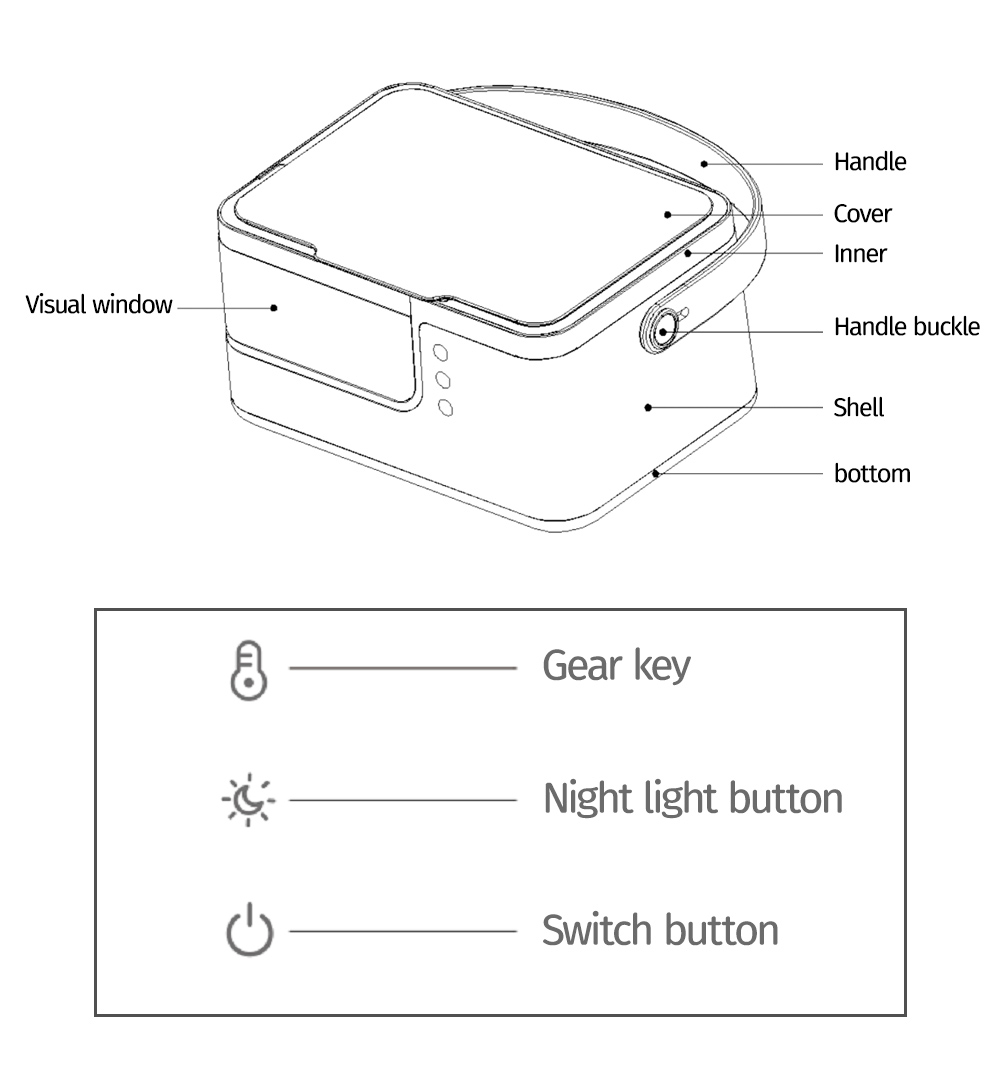 Handle
Cover
Inner
Visual window
Handle buckle
Shell
bottom

Gear key
Night light button
Switch button