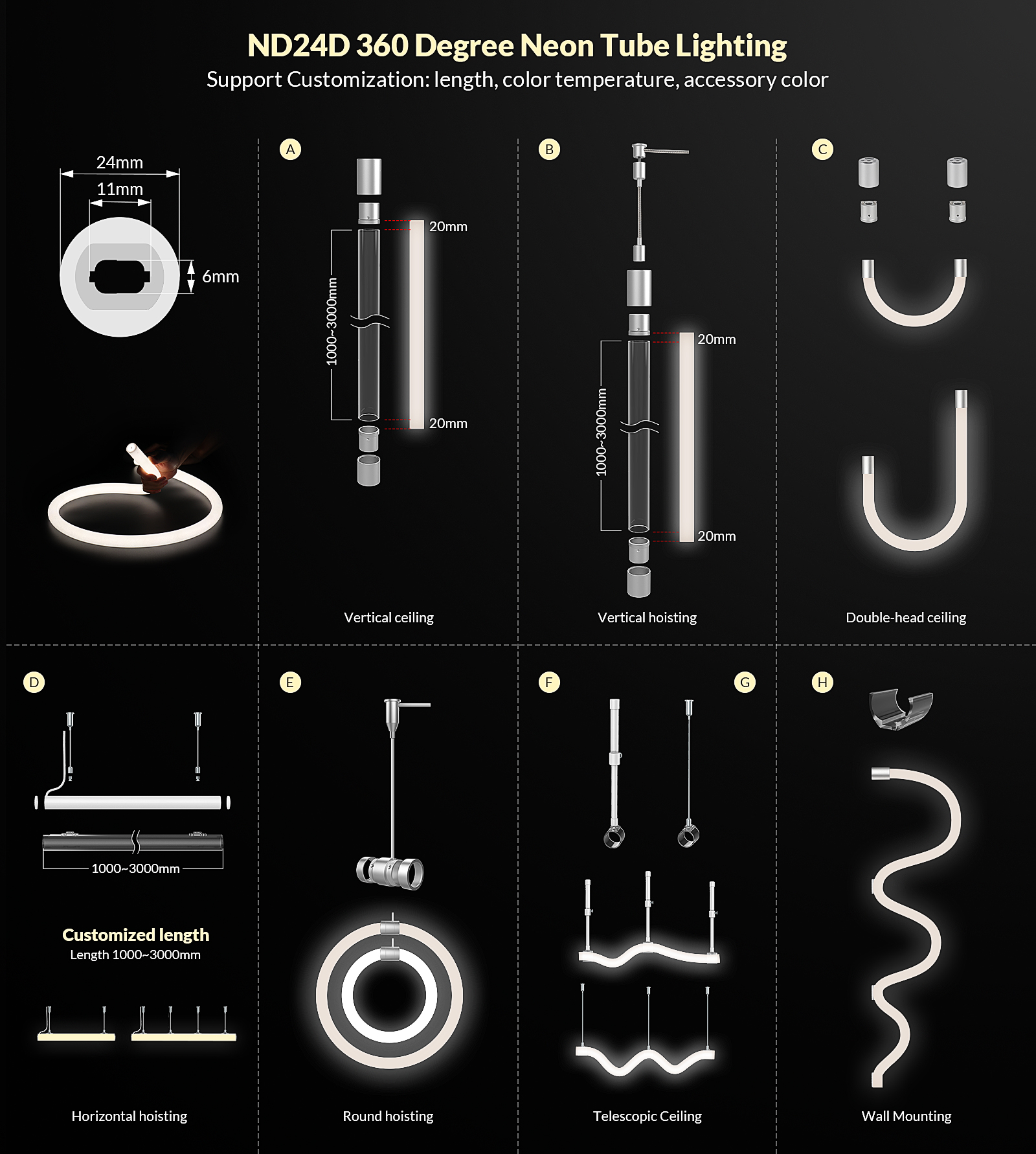 ND24D 360 Degree Neon Tube Lighting
Support Customization: length, color temperature, accessory color

24mm
11mm
6mm

A
20mm
1000~3000mm
20mm
Vertical ceiling

B
20mm
1000~3000mm
20mm
Vertical hoisting

C
Double-head ceiling

D
1000~3000mm
Customized length
Length 1000~3000mm
Horizontal hoisting

E
Round hoisting

F
G
Telescopic Ceiling

H
Wall Mounting