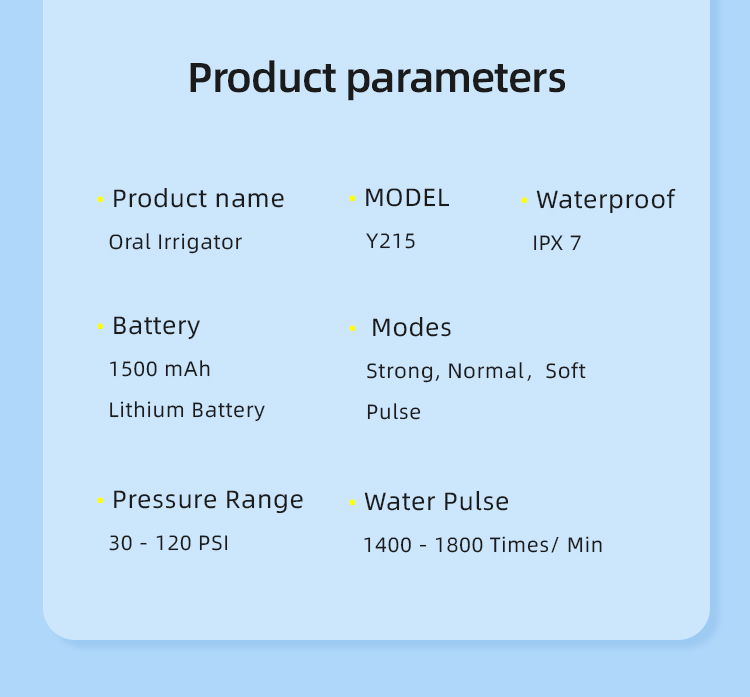 Product parameters

• Product name
Oral Irrigator

• MODEL
Y215

• Waterproof
IPX 7

• Battery
1500 mAh
Lithium Battery

• Modes
Strong, Normal， Soft
Pulse

• Pressure Range
30 - 120 PSI

• Water Pulse
1400 - 1800 Times/ Min