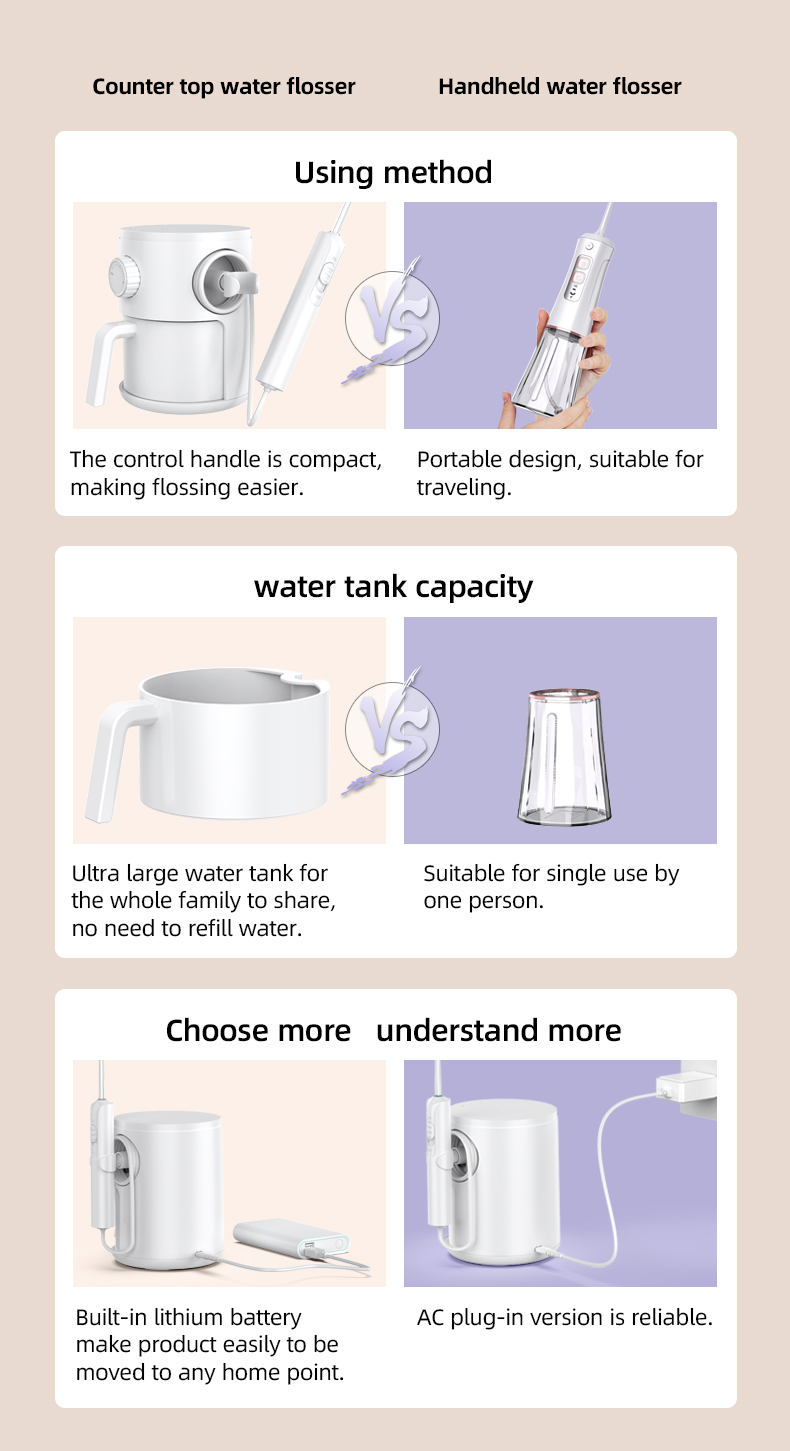 Counter top water flosser

Handheld water flosser

Using method

VS

The control handle is compact, making flossing easier.

Portable design, suitable for traveling.

water tank capacity

VS

Ultra large water tank for the whole family to share, no need to refill water.

Suitable for single use by one person.

Choose more understand more

Built-in lithium battery make product easily to be moved to any home point.

AC plug-in version is reliable.