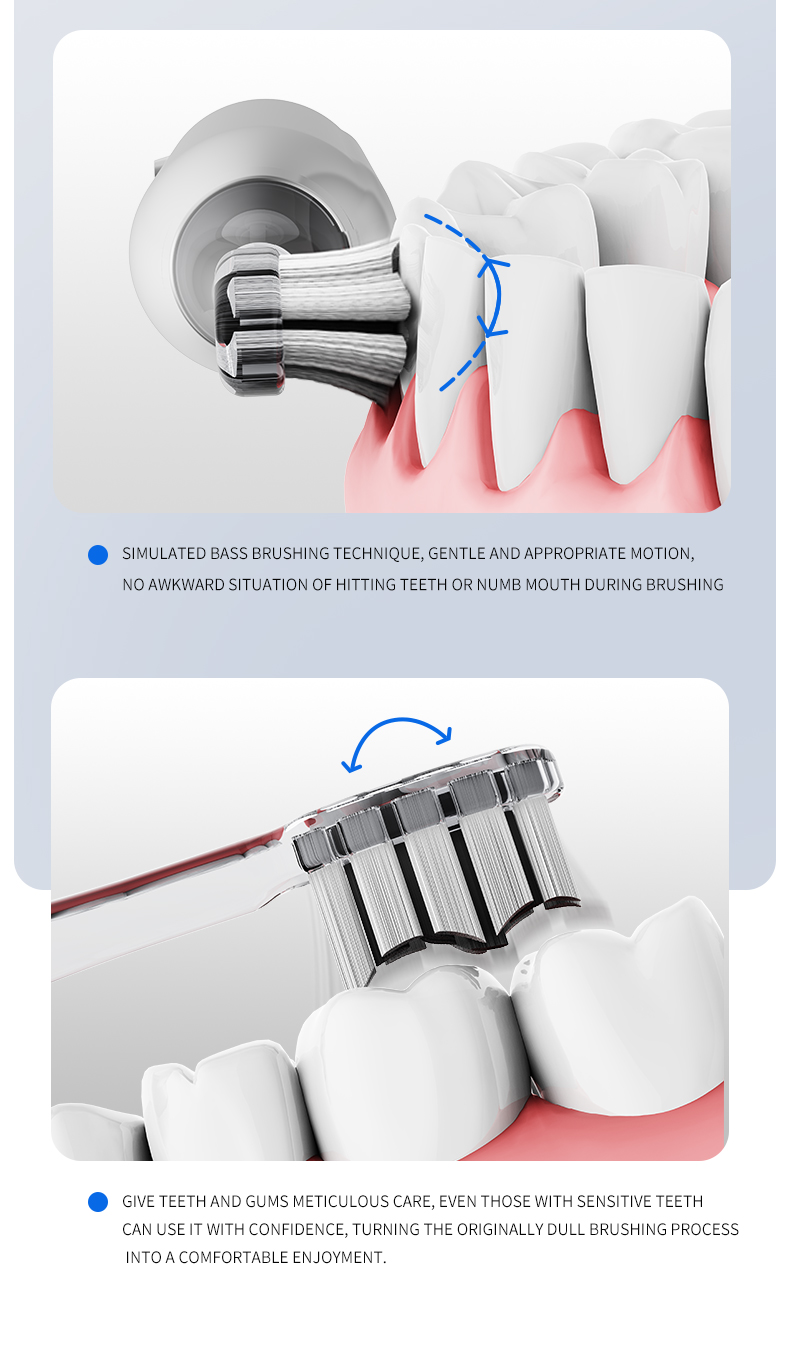 SIMULATED BASS BRUSHING TECHNIQUE, GENTLE AND APPROPRIATE MOTION, NO AWKWARD SITUATION OF HITTING TEETH OR NUMB MOUTH DURING BRUSHING

GIVE TEETH AND GUMS METICULOUS CARE, EVEN THOSE WITH SENSITIVE TEETH CAN USE IT WITH CONFIDENCE, TURNING THE ORIGINALLY DULL BRUSHING PROCESS INTO A COMFORTABLE ENJOYMENT.