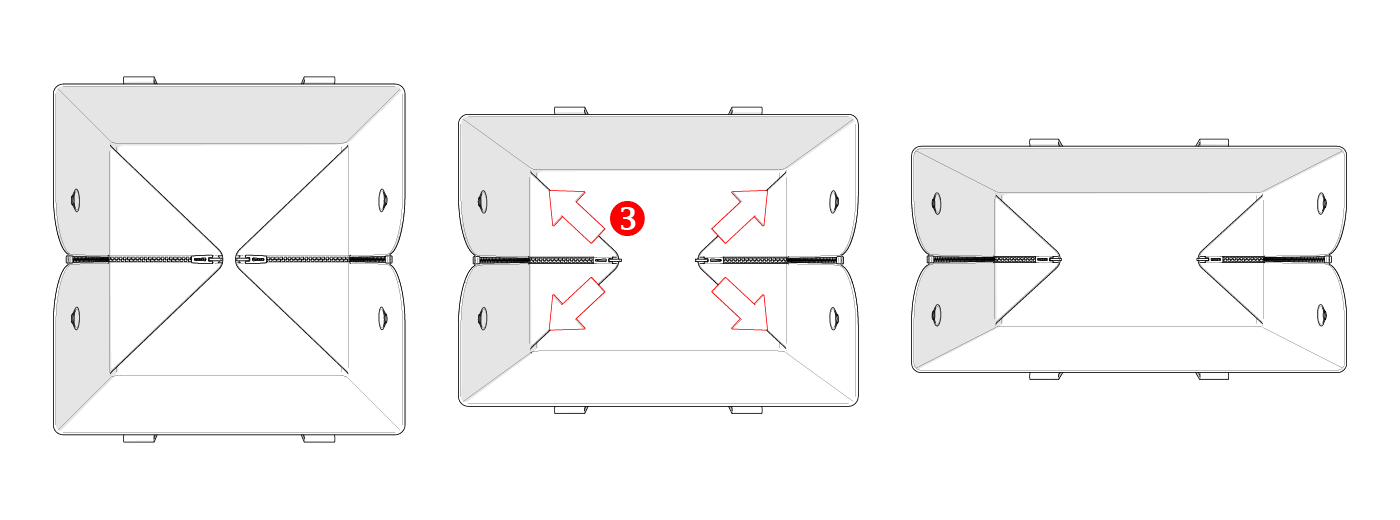 3