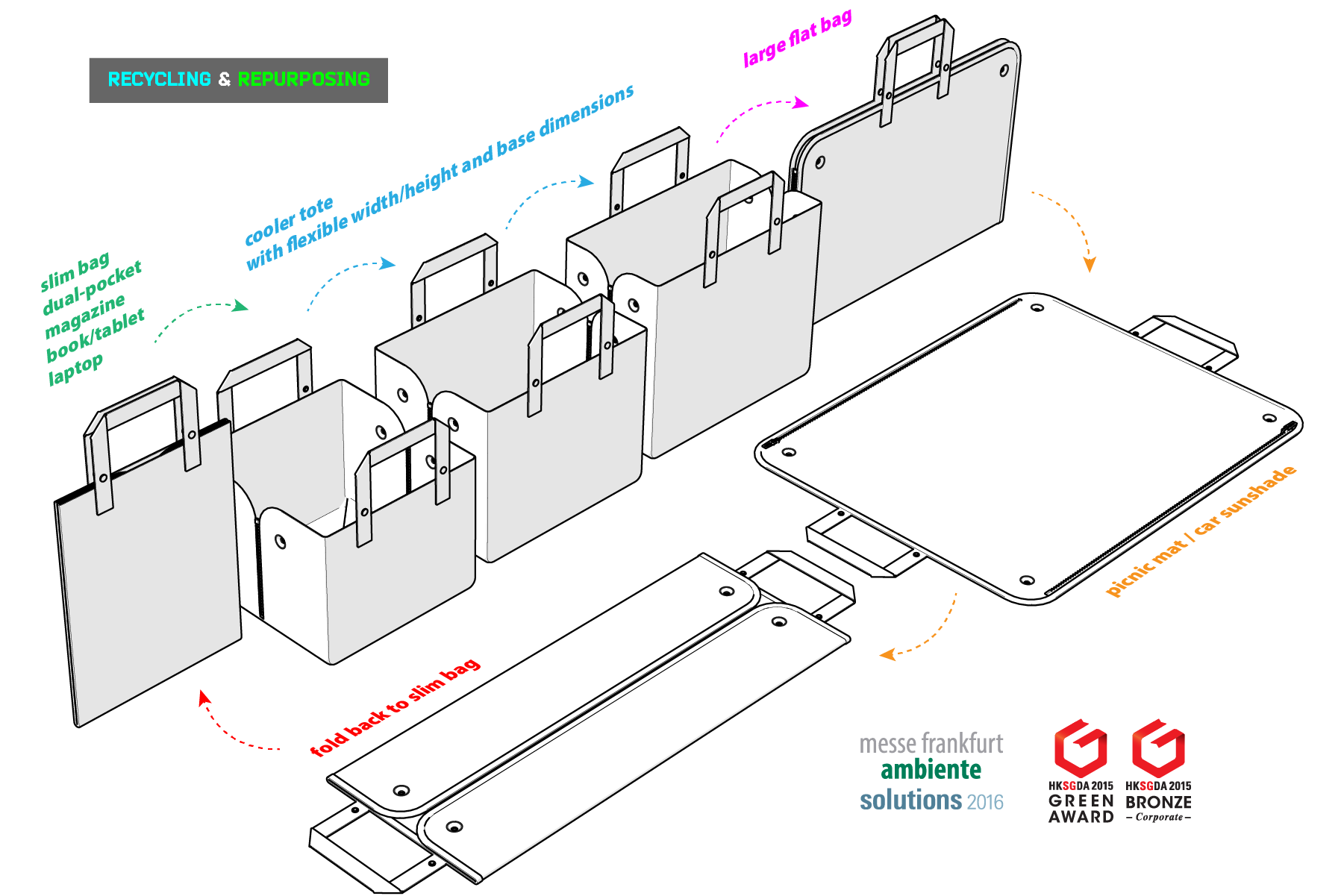 RECYCLING & REPURPOSING

slim bag
dual-pocket
magazine
book/tablet
laptop

cooler tote
with flexible width/height and base dimensions

large flat bag

picnic mat / car sunshade

fold back to slim bag

messe frankfurt
ambiente
solutions 2016

HKSGDA 2015
GREEN
AWARD

HKSGDA 2015
BRONZE
– Corporate –