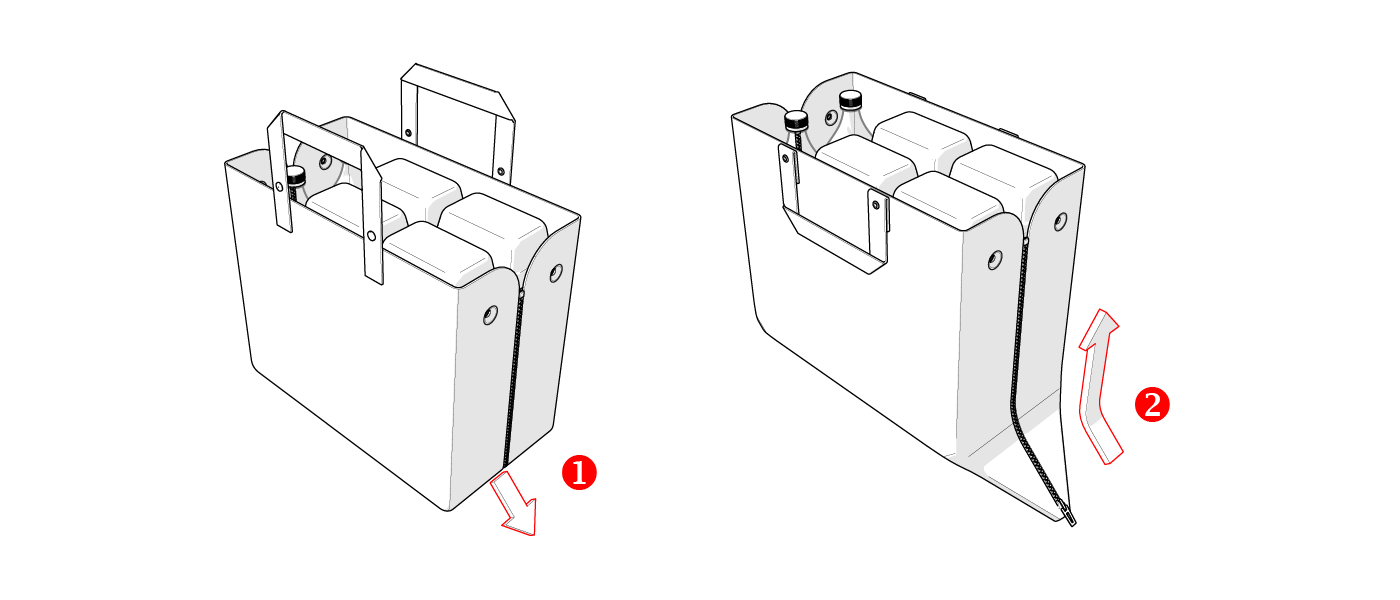 1

2