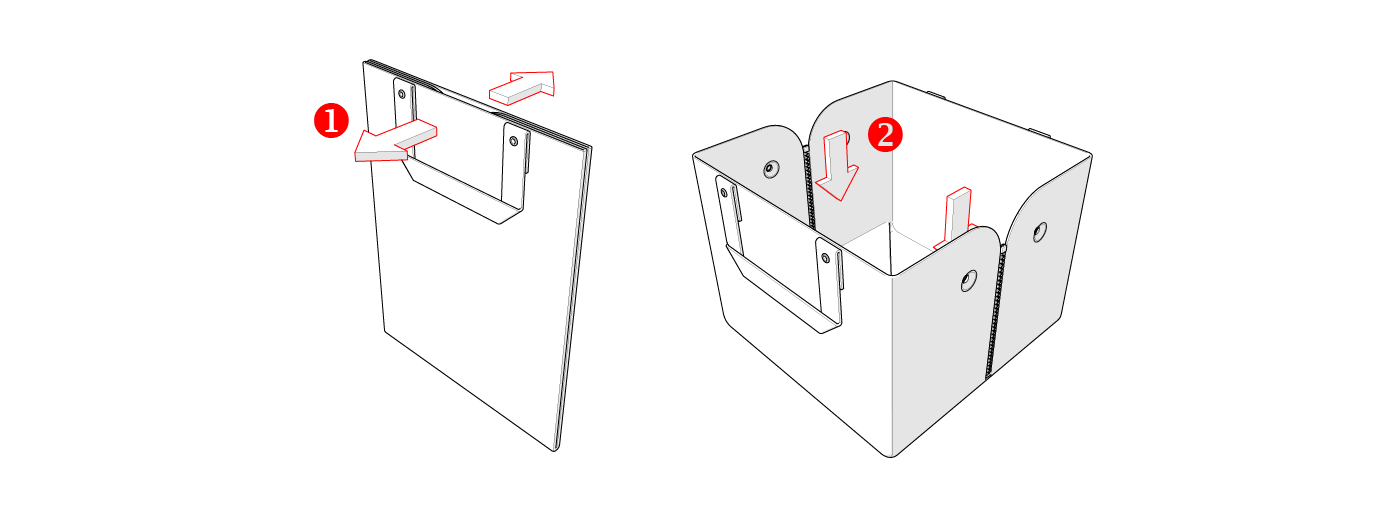 1

2