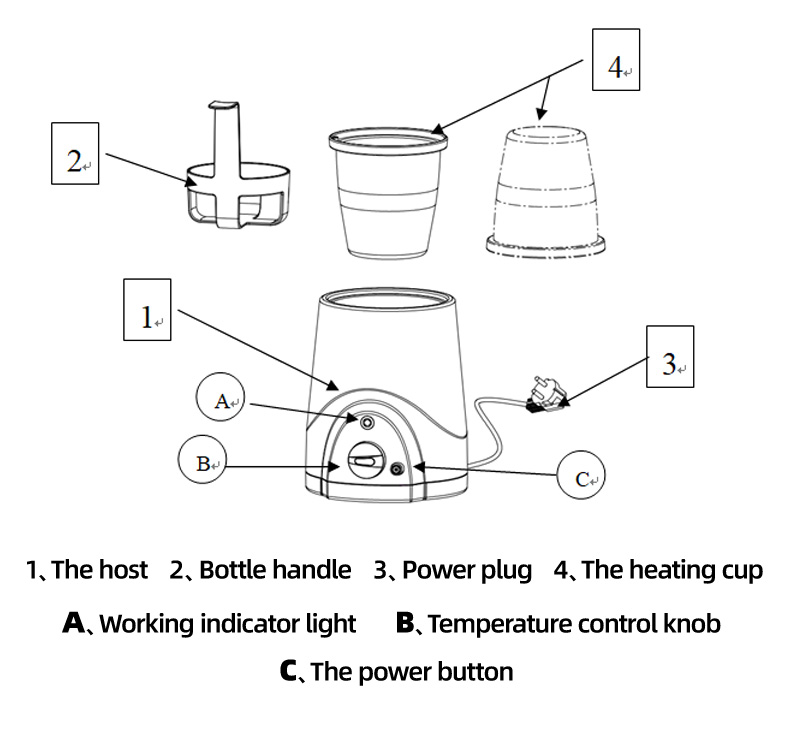 4
2
1
3
A
B
C

1、The host 2、Bottle handle 3、Power plug 4、The heating cup

A、Working indicator light B、Temperature control knob

C、The power button