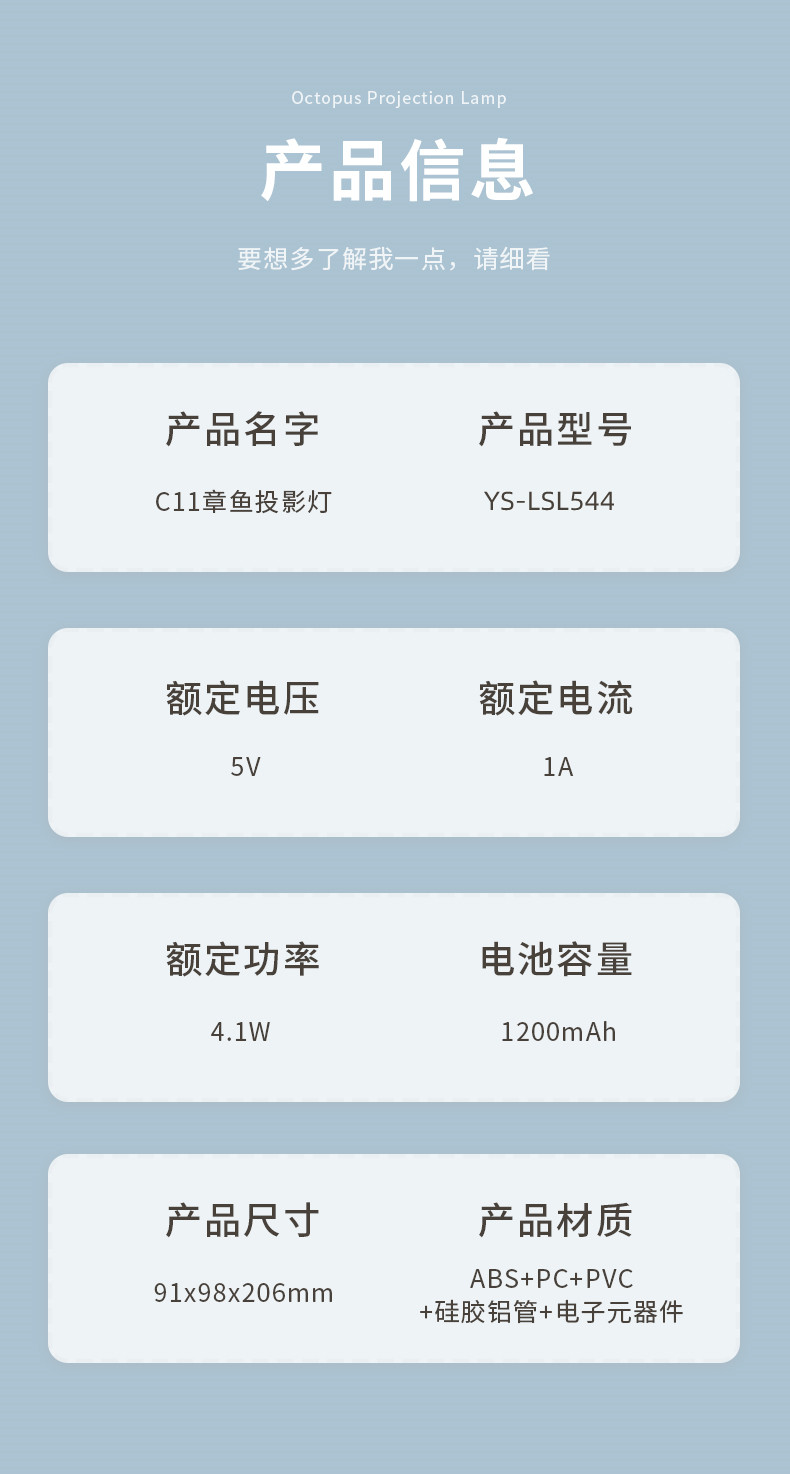 Octopus Projection Lamp

产品信息

要想多了解我一点，请细看

产品名字

C11章鱼投影灯

产品型号

YS-LSL544

额定电压

5V

额定电流

1A

额定功率

4.1W

电池容量

1200mAh

产品尺寸

91x98x206mm

产品材质

ABS+PC+PVC
+硅胶铝管+电子元器件