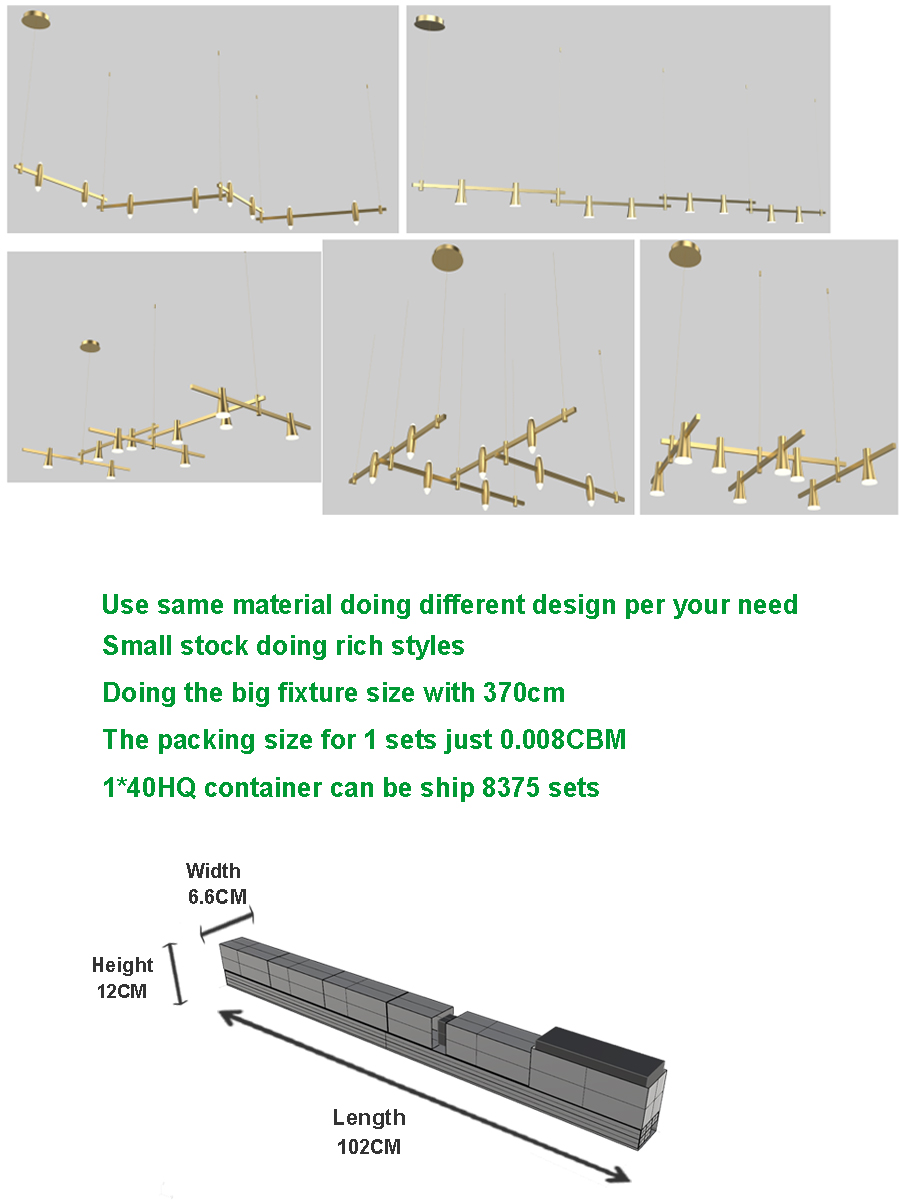 Use same material doing different design per your need
Small stock doing rich styles
Doing the big fixture size with 370cm
The packing size for 1 sets just 0.008CBM
1*40HQ container can be ship 8375 sets

Width
6.6CM

Height
12CM

Length
102CM