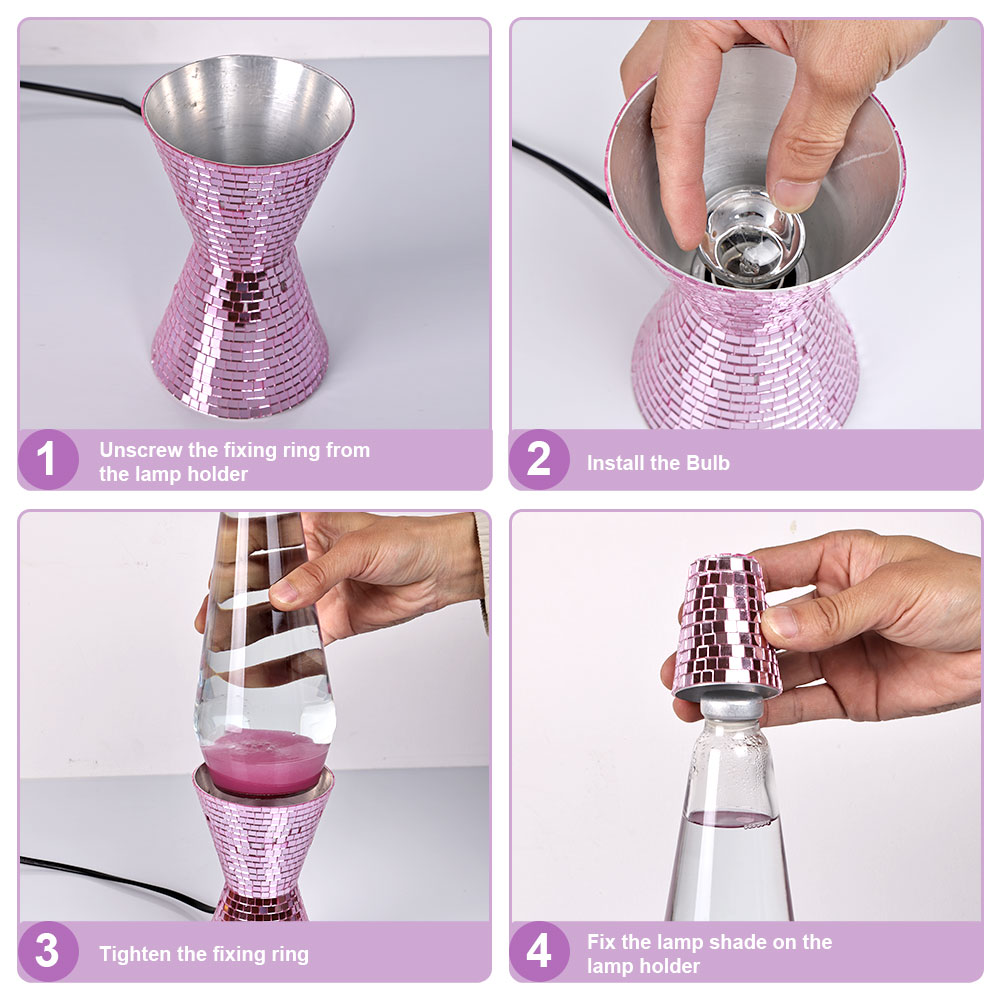 1 Unscrew the fixing ring from the lamp holder

2 Install the Bulb

3 Tighten the fixing ring

4 Fix the lamp shade on the lamp holder