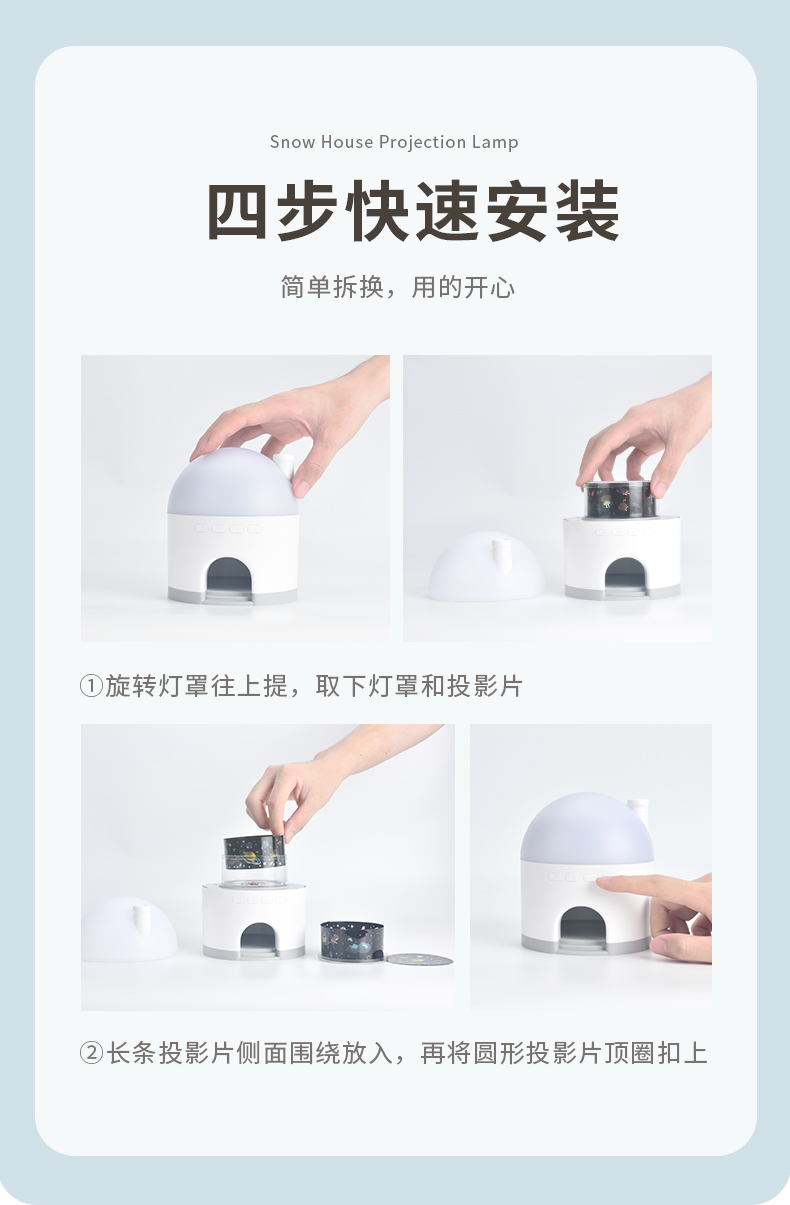 Snow House Projection Lamp

四步快速安装

简单拆换，用的开心

①旋转灯罩往上提，取下灯罩和投影片

②长条投影片侧面围绕放入，再将圆形投影片顶圈扣上