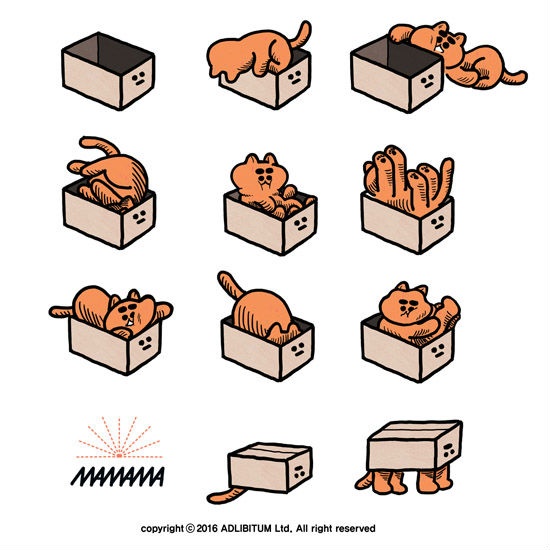 MAMAMA

copyright © 2016 ADLIBITUM Ltd. All right reserved